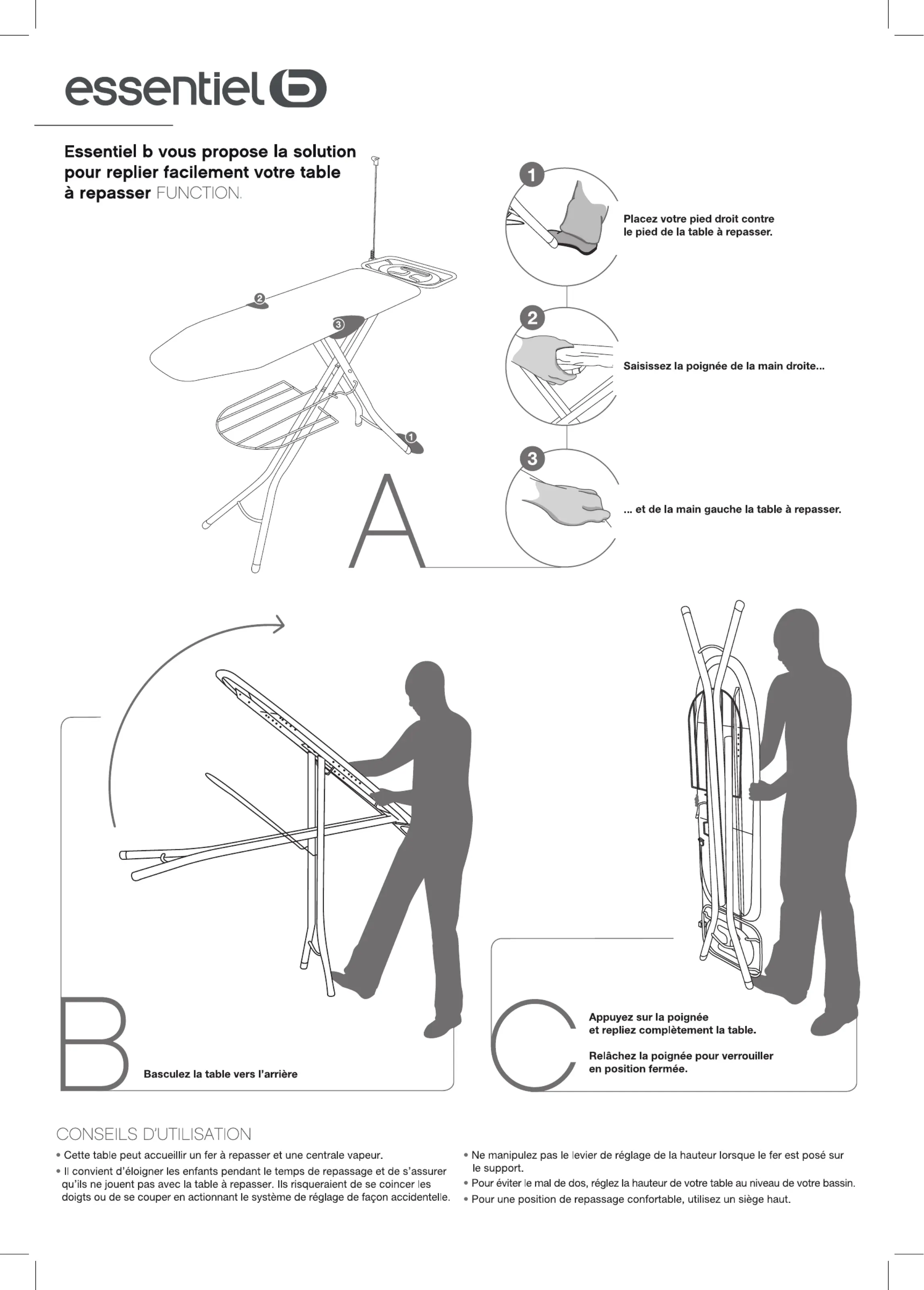 essentiel b

Essentiel b vous propose la solution pour replier facilement votre table à repasser FUNCTION.

2

3

1

A

1

Placez votre pied droit contre le pied de la table à repasser.

2

Saisissez la poignée de la main droite...

3

... et de la main gauche la table à repasser.

B

Basculez la table vers l'arrière

C

Appuyez sur la poignée et repliez complètement la table.

Relâchez la poignée pour verrouiller en position fermée.

CONSEILS D'UTILISATION

• Cette table peut accueillir un fer à repasser et une centrale vapeur.
• Il convient d'éloigner les enfants pendant le temps de repassage et de s'assurer qu'ils ne jouent pas avec la table à repasser. Ils risqueraient de se coincer les doigts ou de se couper en actionnant le système de réglage de façon accidentelle.

• Ne manipulez pas le levier de réglage de la hauteur lorsque le fer est posé sur le support.
• Pour éviter le mal de dos, réglez la hauteur de votre table au niveau de votre bassin.
• Pour une position de repassage confortable, utilisez un siège haut.