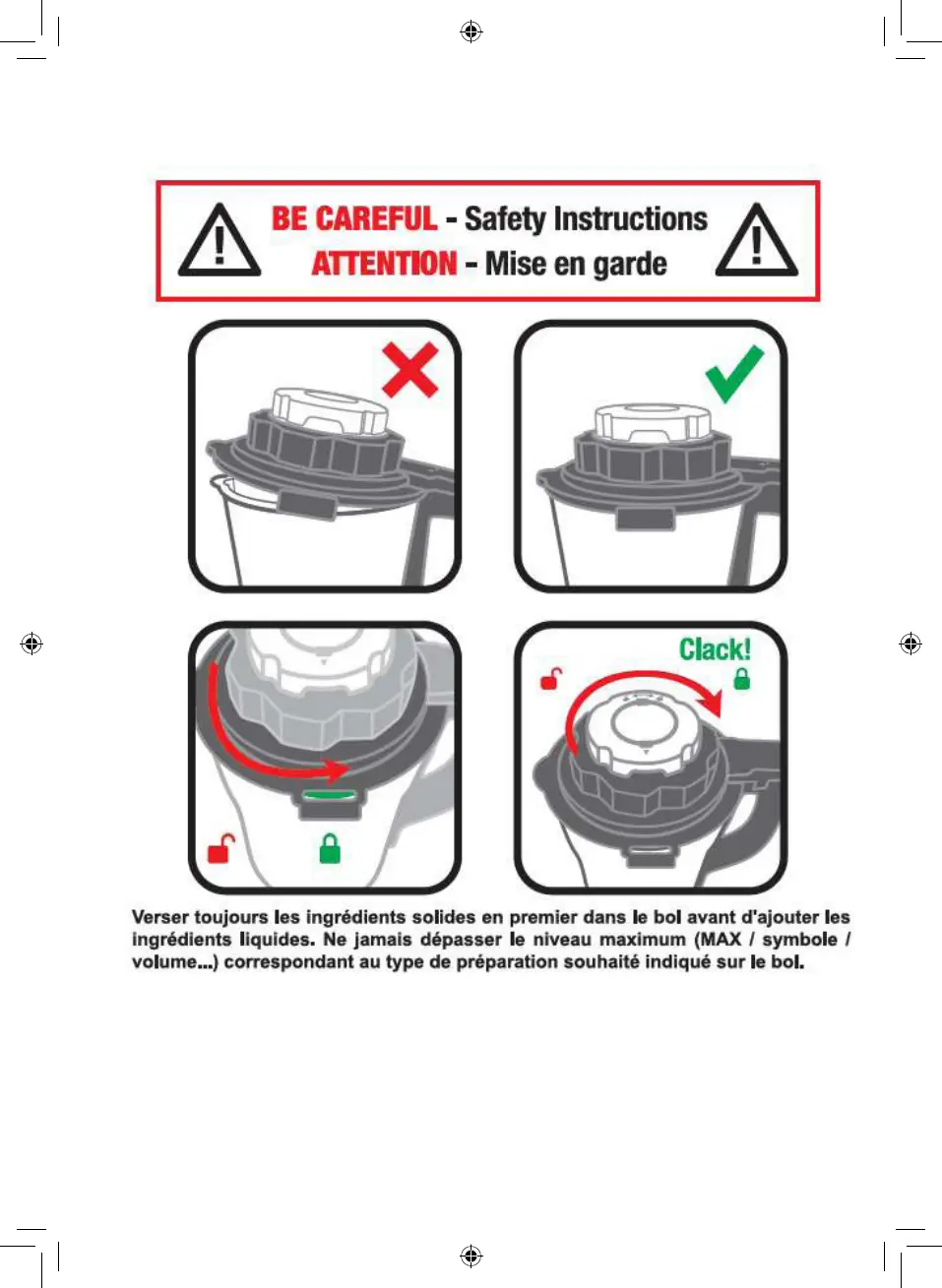 BE CAREFUL - Safety Instructions
ATTENTION - Mise en garde

Clack!

Verser toujours les ingrédients solides en premier dans le bol avant d'ajouter les ingrédients liquides. Ne jamais dépasser le niveau maximum (MAX / symbole / volume...) correspondant au type de préparation souhaité indiqué sur le bol.