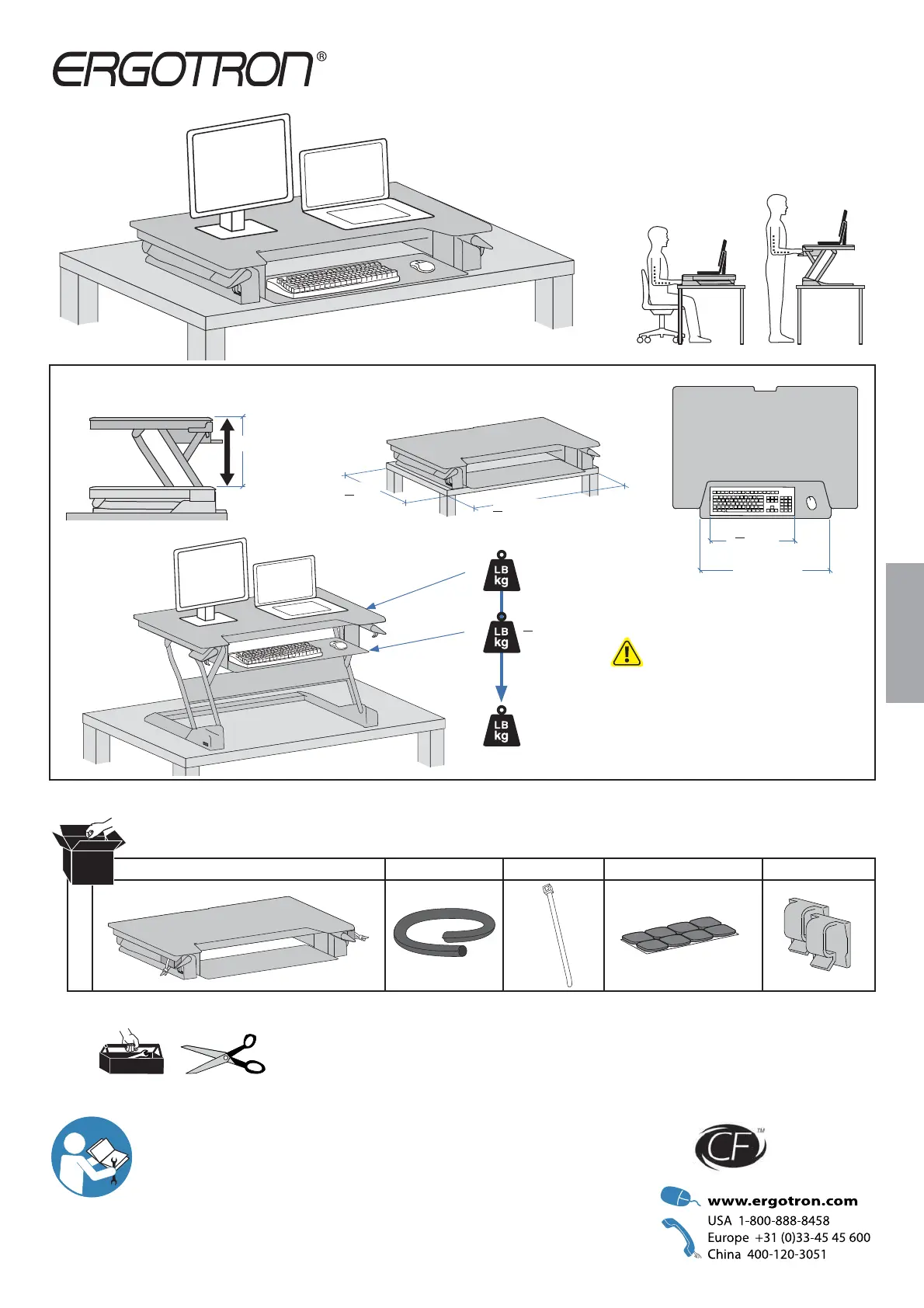 ERGOTRON®

LB
kg

LB
kg

LB
kg

CF™

www.ergotron.com
USA 1-800-888-8458
Europe +31 (0)33-45 45 600
China 400-120-3051