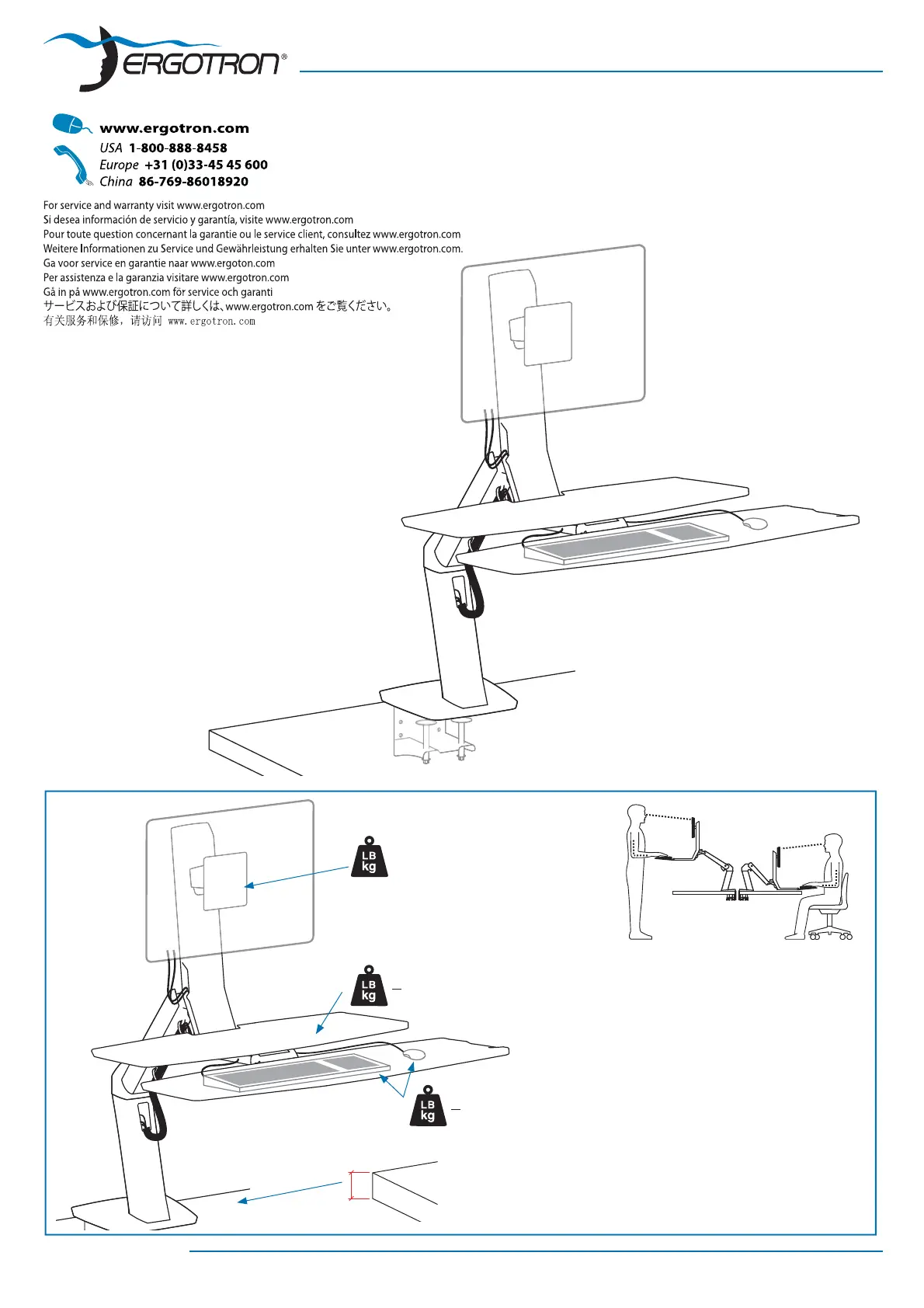 ERGOTRON®

www.ergotron.com
USA 1-800-888-8458
Europe +31 (0)33-45 45 600
China 86-769-86018920

For service and warranty visit www.ergotron.com
Si desea información de servicio y garantía, visite www.ergotron.com
Pour toute question concernant la garantie ou le service client, consultez www.ergotron.com
Weitere Informationen zu Service und Gewährleistung erhalten Sie unter www.ergotron.com.
Ga voor service en garantie naar www.ergoton.com
Per assistenza e la garanzia visitare www.ergotron.com
Gå in på www.ergotron.com för service och garanti
サービスおよび保証について詳しくは、www.ergotron.com をご覧ください。
有关服务和保修，请访问 www.ergotron.com

LB kg

LB kg

LB kg