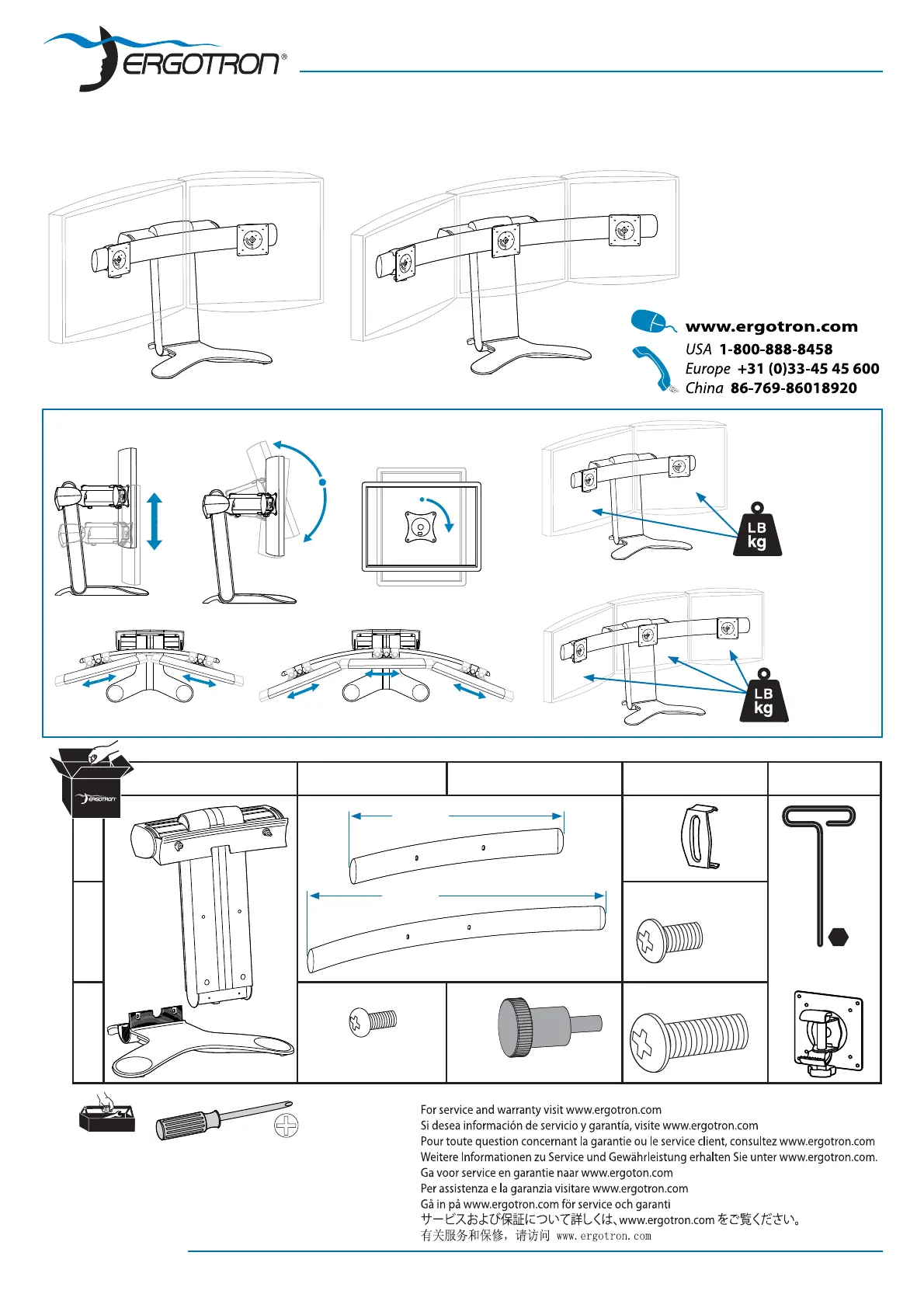 ERGOTRON®

www.ergotron.com
USA 1-800-888-8458
Europe +31 (0)33-45 45 600
China 86-769-86018920

LB
kg

LB
kg

ERGOTRON

For service and warranty visit www.ergotron.com
Si desea información de servicio y garantía, visite www.ergotron.com
Pour toute question concernant la garantie ou le service client, consultez www.ergotron.com
Weitere Informationen zu Service und Gewährleistung erhalten Sie unter www.ergotron.com.
Ga voor service en garantie naar www.ergoton.com
Per assistenza e la garanzia visitare www.ergotron.com
Gå in på www.ergotron.com för service och garanti
サービスおよび保証について詳しくは、www.ergotron.com をご覧ください。
有关服务和保修，请访问 www.ergotron.com