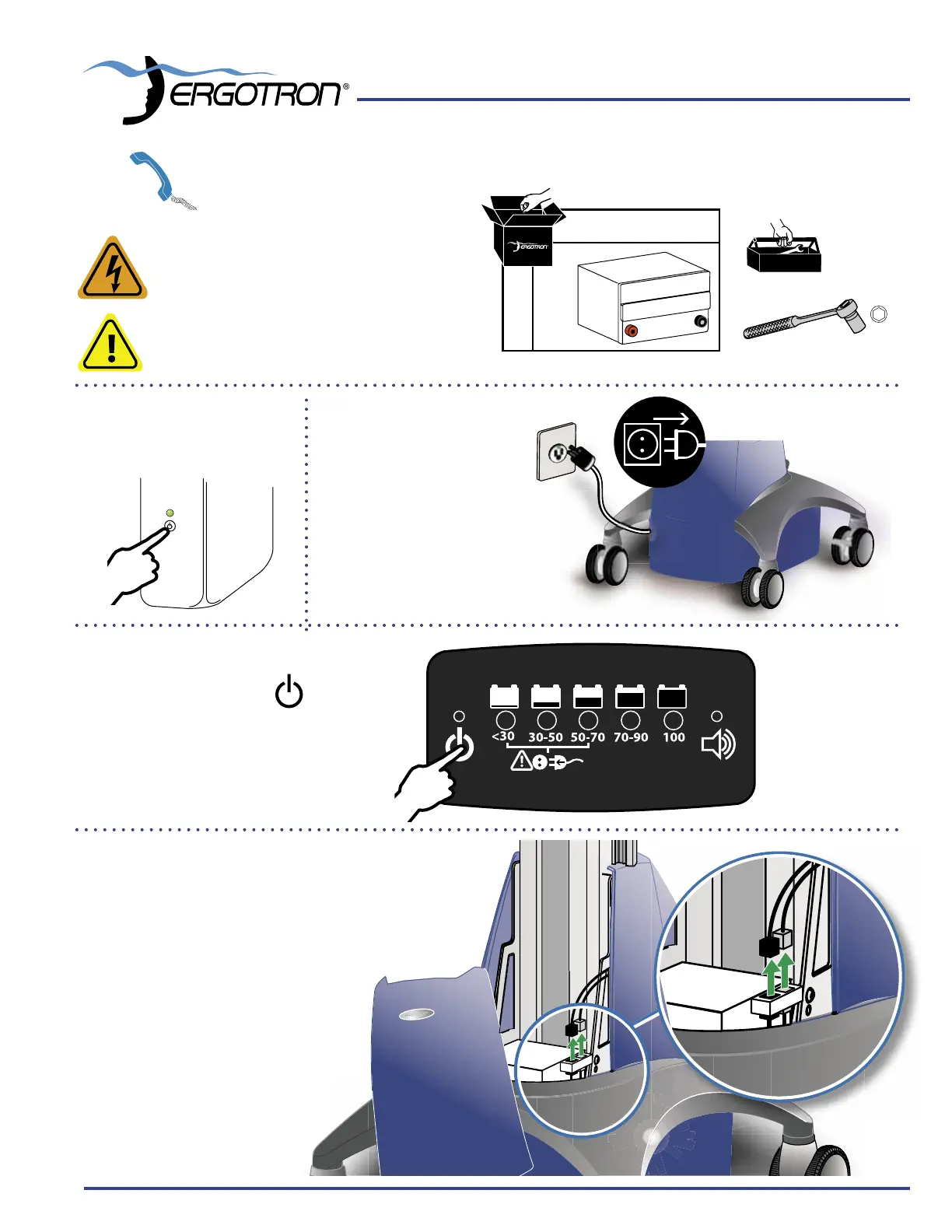 ERGOTRON®

ERGOTRON

<30 30-50 50-70 70-90 100