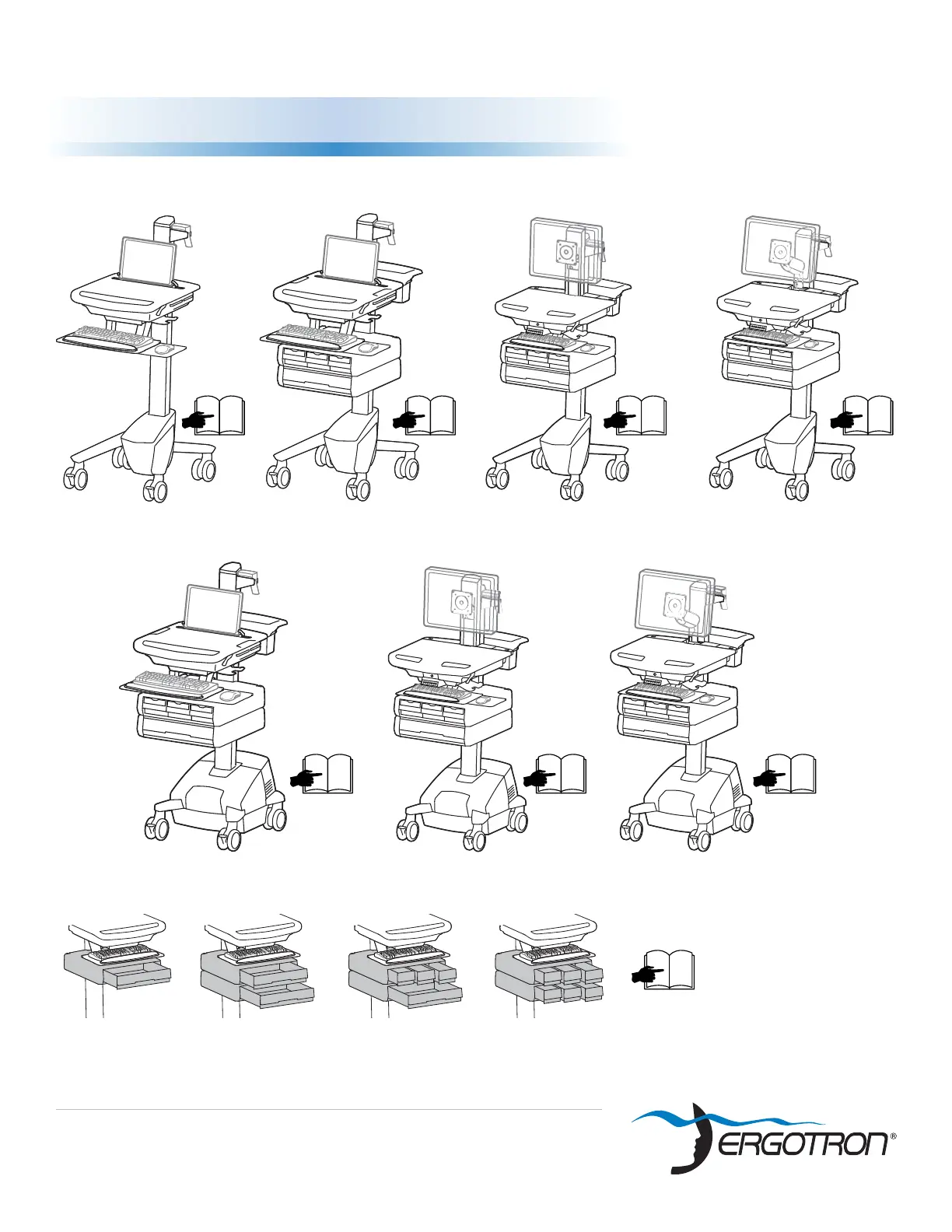 ERGOTRON®