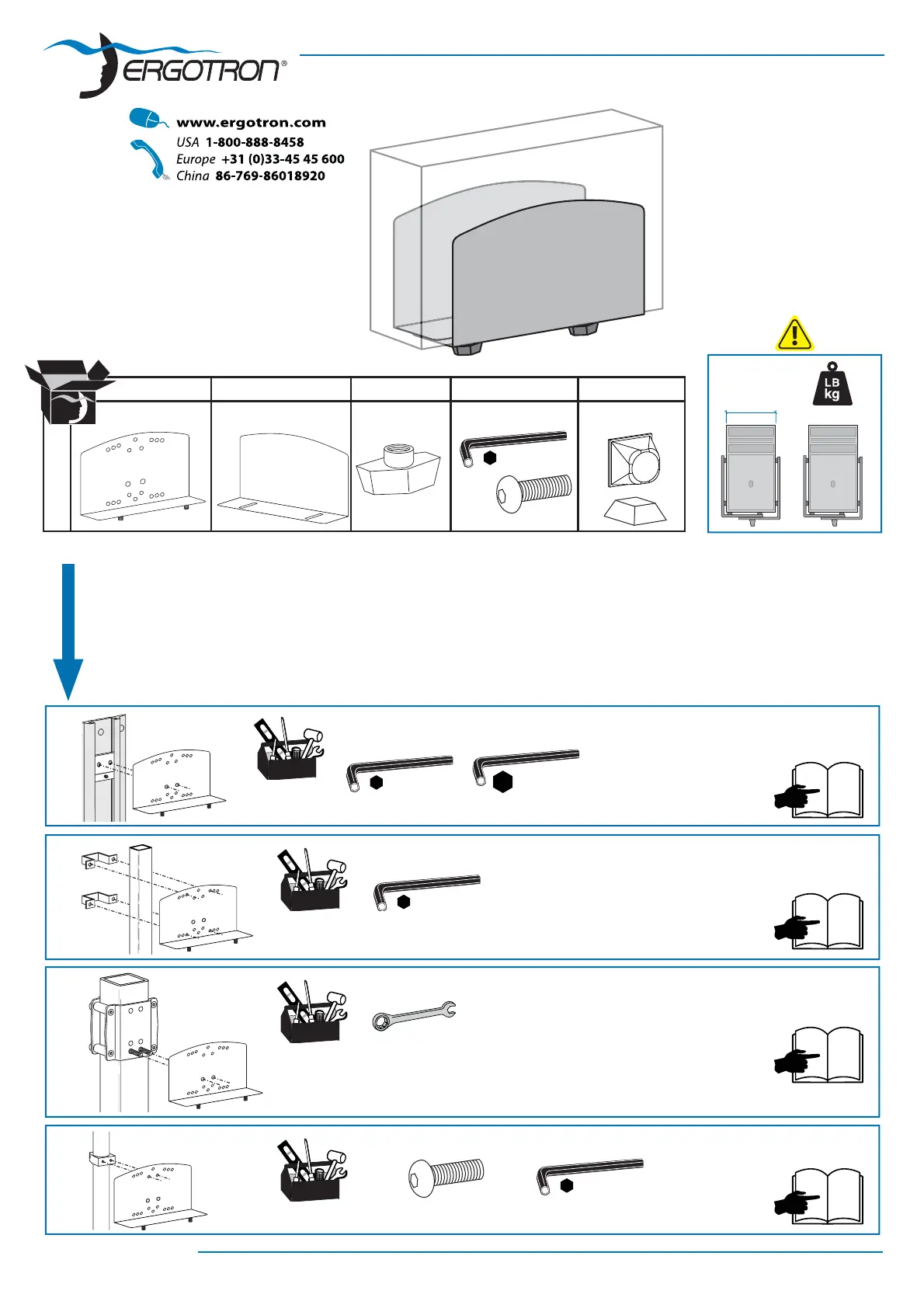 ERGOTRON®

www.ergotron.com
USA 1-800-888-8458
Europe +31 (0)33-45 45 600
China 86-769-86018920

LB
kg