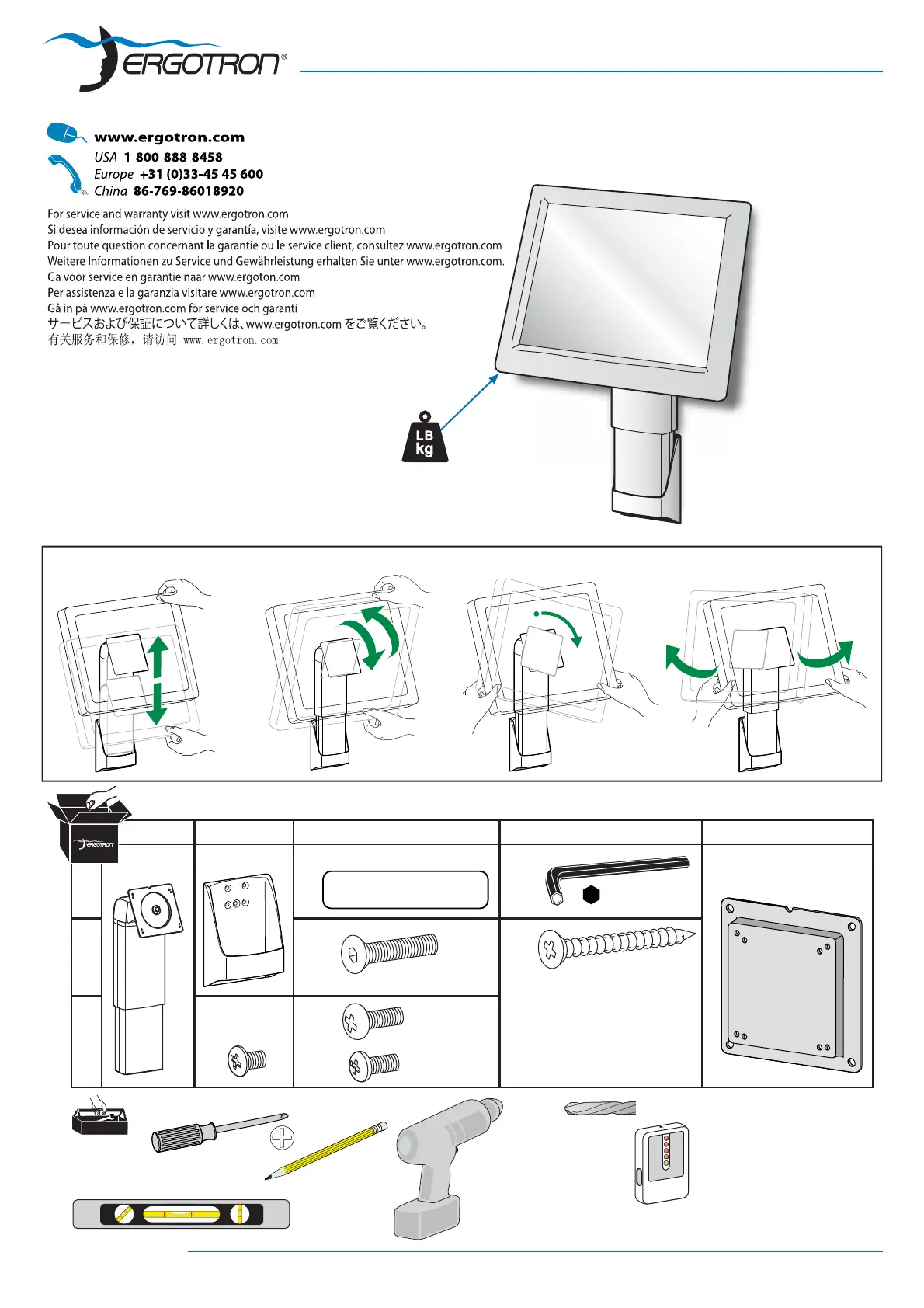 ERGOTRON®

www.ergotron.com
USA 1-800-888-8458
Europe +31 (0)33-45 45 600
China 86-769-86018920

For service and warranty visit www.ergotron.com
Si desea información de servicio y garantía, visite www.ergotron.com
Pour toute question concernant la garantie ou le service client, consultez www.ergotron.com
Weitere Informationen zu Service und Gewährleistung erhalten Sie unter www.ergotron.com.
Ga voor service en garantie naar www.ergoton.com
Per assistenza e la garanzia visitare www.ergotron.com
Gå in på www.ergotron.com för service och garanti
サービスおよび保証について詳しくは、www.ergotron.com をご覧ください。
有关服务和保修，请访问 www.ergotron.com

LB
kg

ERGOTRON