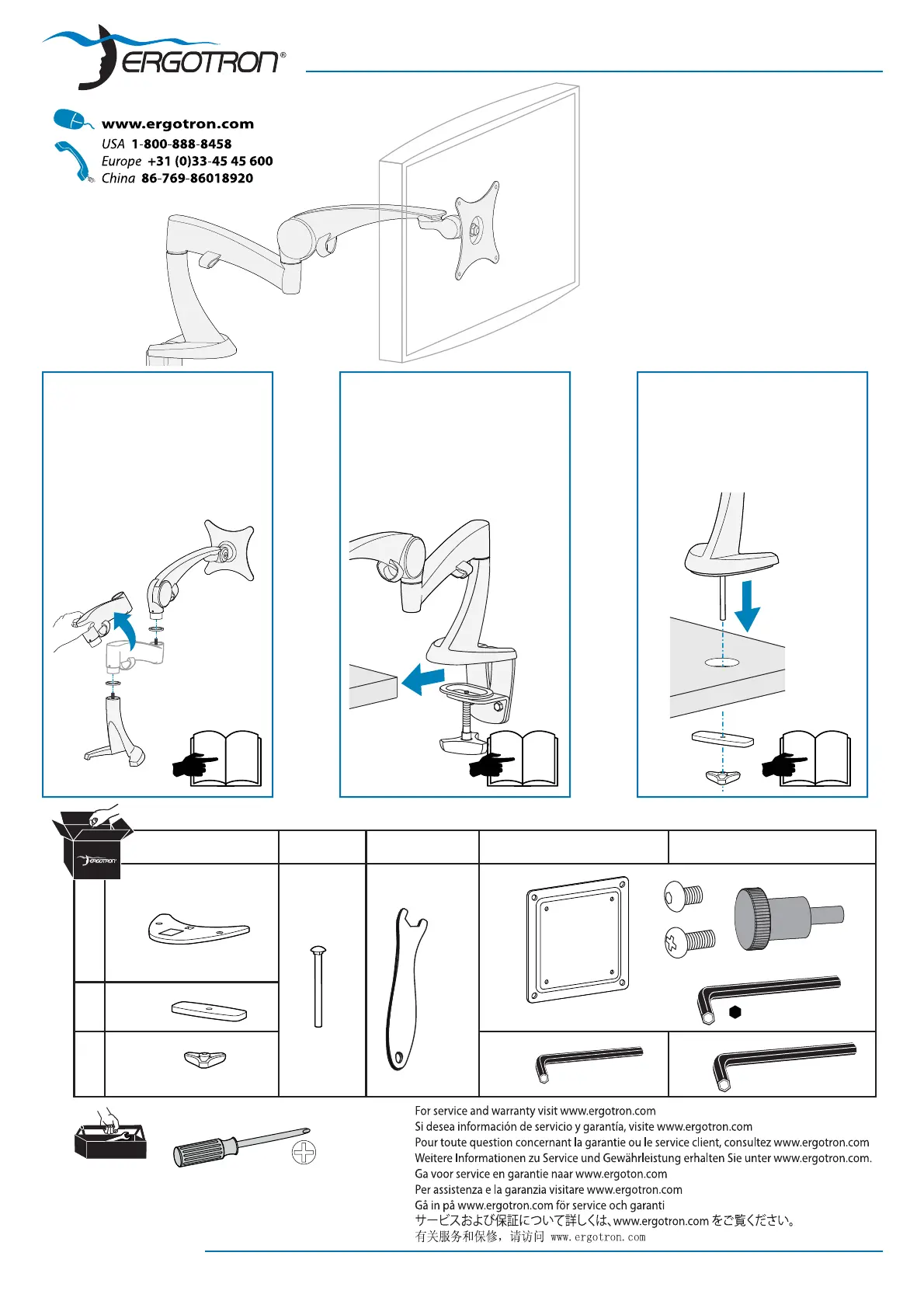 ERGOTRON®

www.ergotron.com
USA 1-800-888-8458
Europe +31 (0)33-45 45 600
China 86-769-86018920

ERGOTRON

For service and warranty visit www.ergotron.com
Si desea información de servicio y garantía, visite www.ergotron.com
Pour toute question concernant la garantie ou le service client, consultez www.ergotron.com
Weitere Informationen zu Service und Gewährleistung erhalten Sie unter www.ergotron.com.
Ga voor service en garantie naar www.ergoton.com
Per assistenza e la garanzia visitare www.ergotron.com
Gå in på www.ergotron.com för service och garanti
サービスおよび保証について詳しくは、www.ergotron.com をご覧ください。
有关服务和保修，请访问 www.ergotron.com