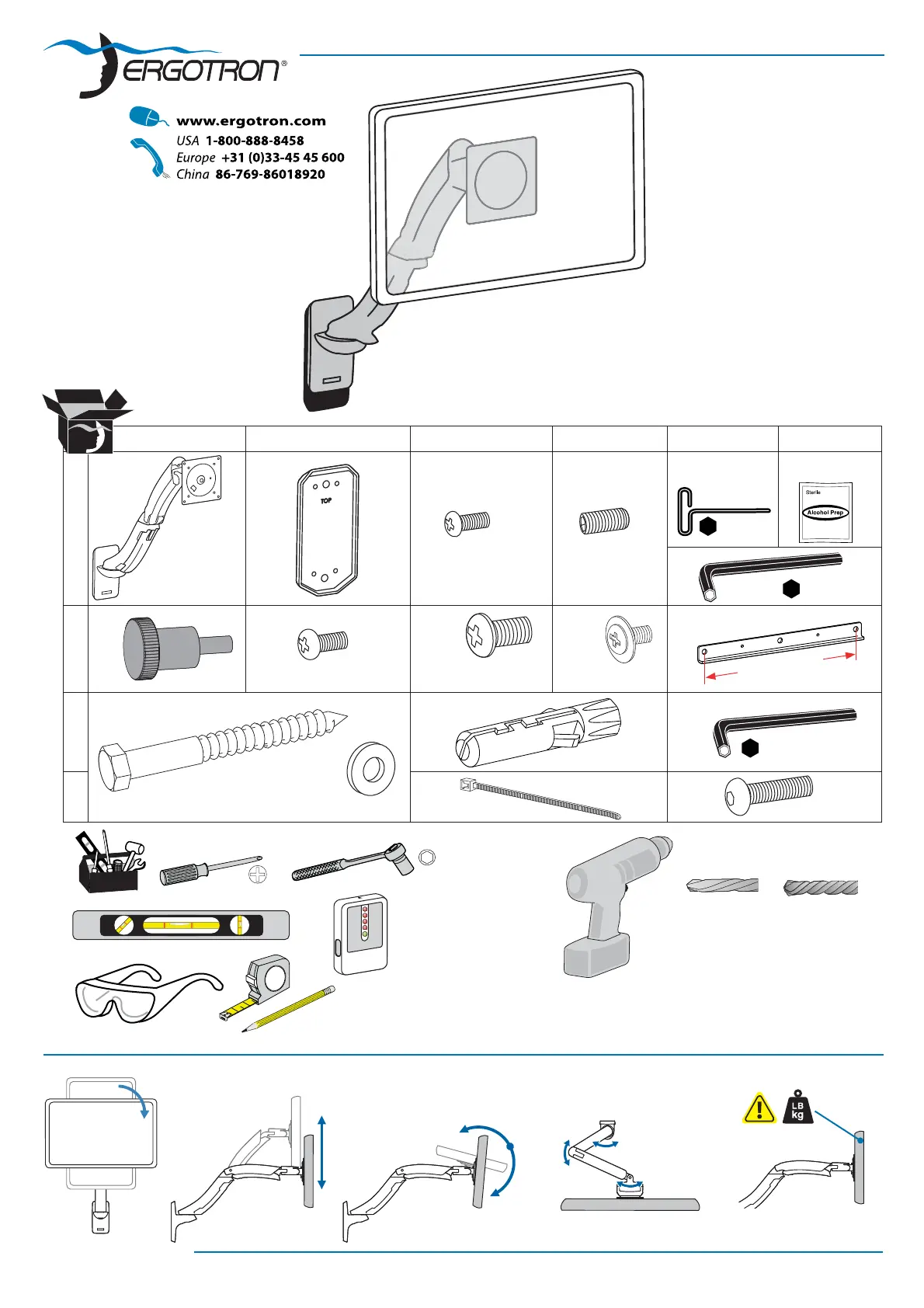 ERGOTRON®

www.ergotron.com
USA 1-800-888-8458
Europe +31 (0)33-45 45 600
China 86-769-86018920

TOP

Sterile
Alcohol Prep

LB
kg