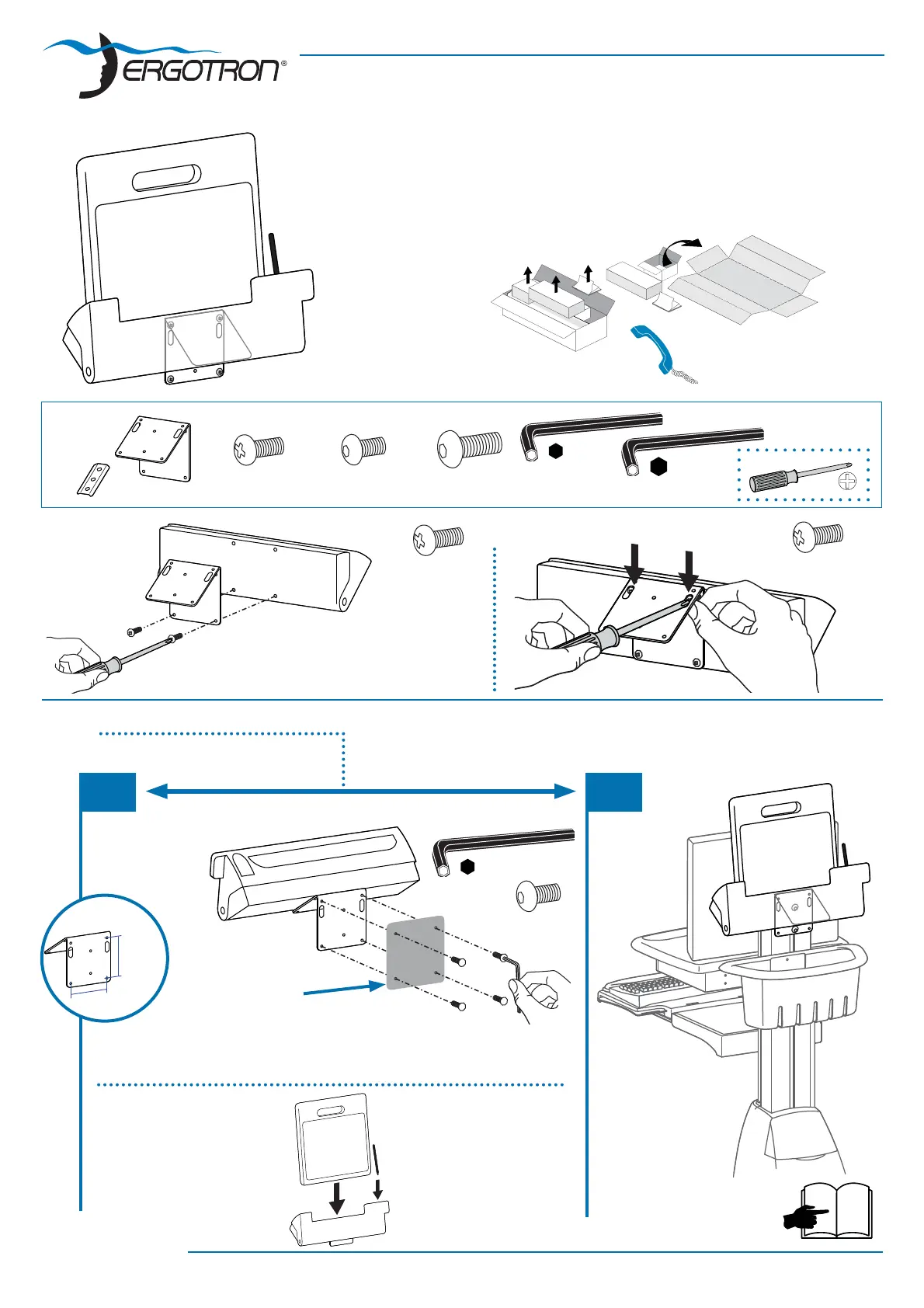 ERGOTRON®