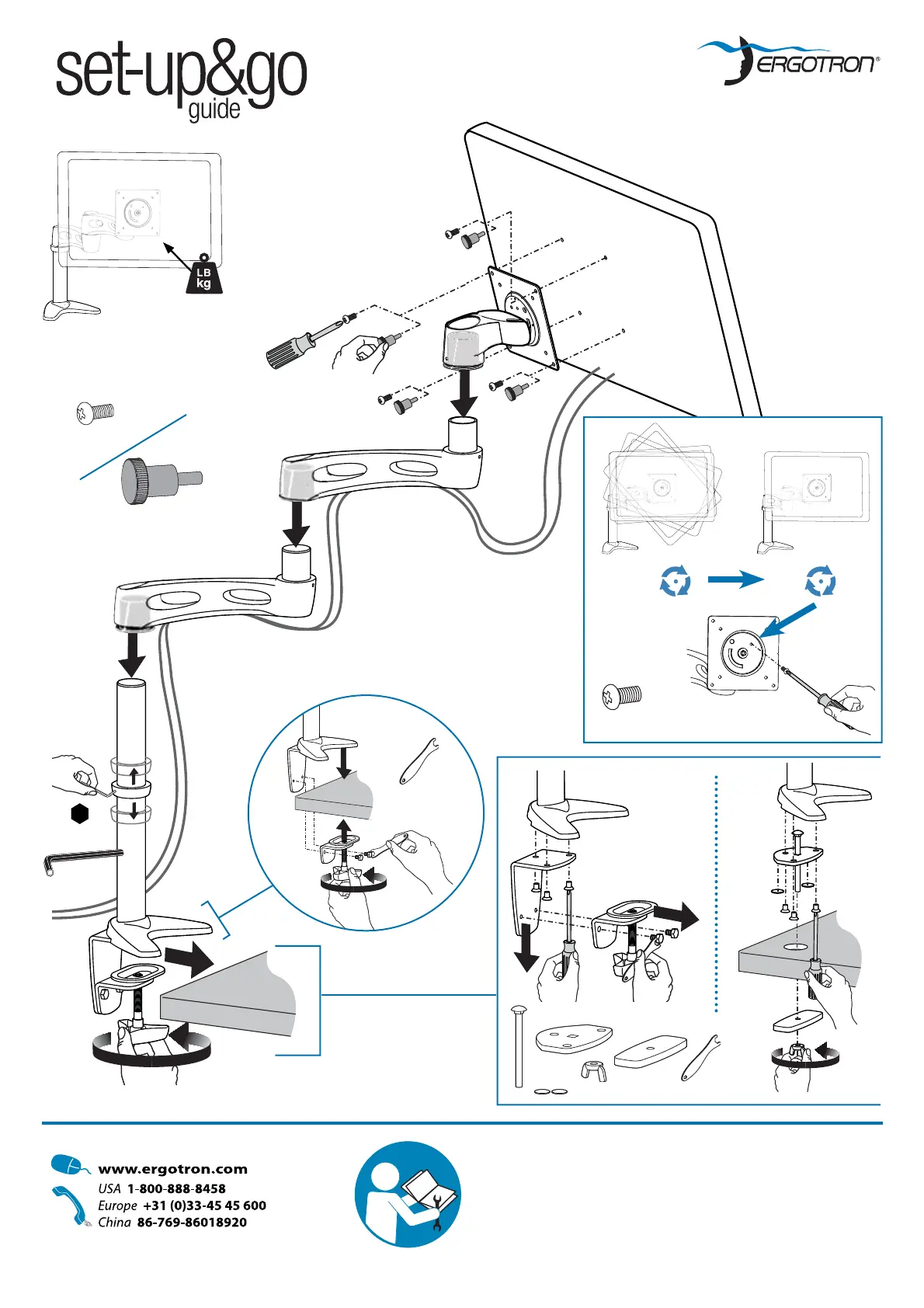 set-up&go
guide

ERGOTRON®

LB
kg

www.ergotron.com
USA 1-800-888-8458
Europe +31 (0)33-45 45 600
China 86-769-86018920