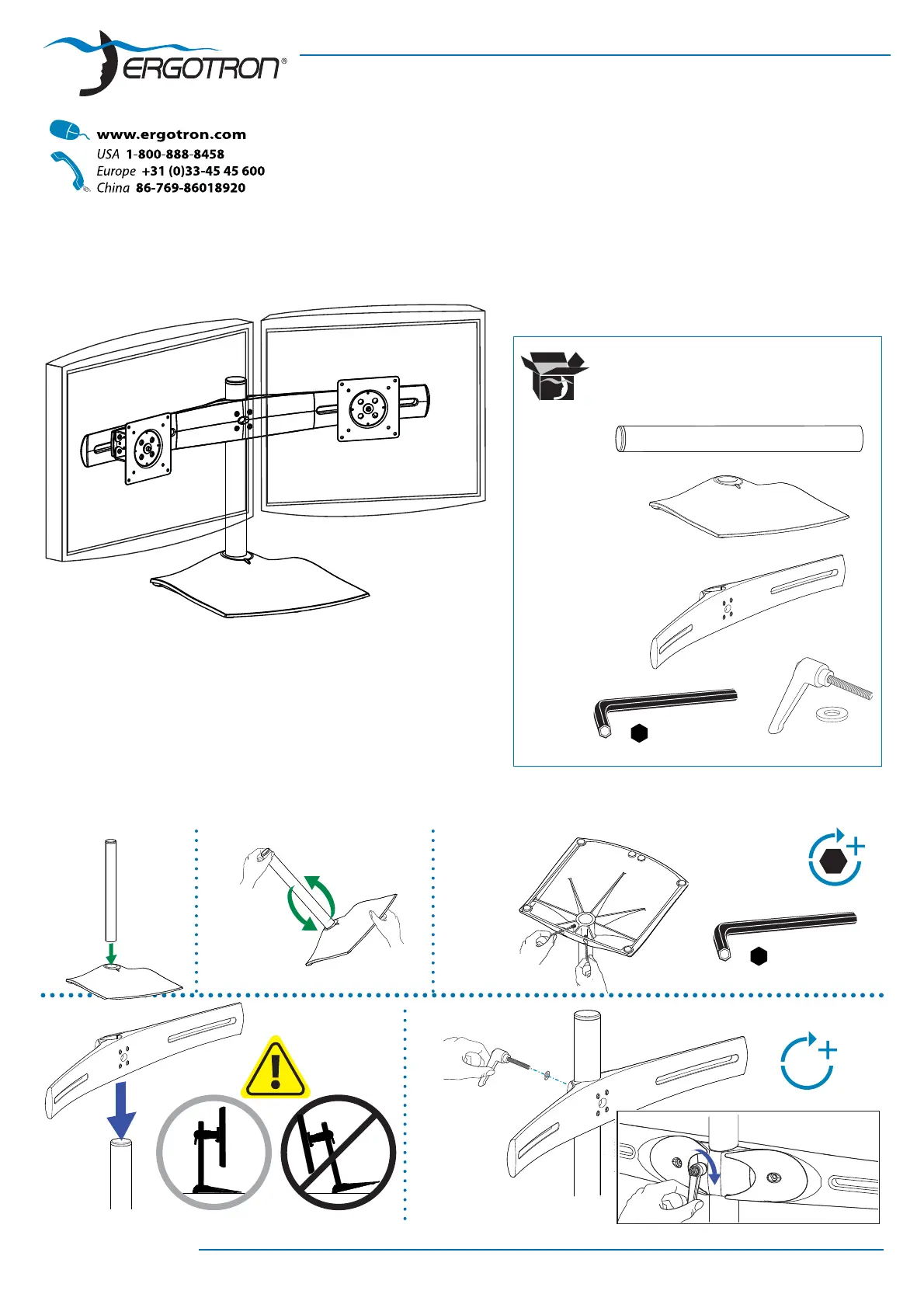 ERGOTRON®

www.ergotron.com
USA 1-800-888-8458
Europe +31 (0)33-45 45 600
China 86-769-86018920