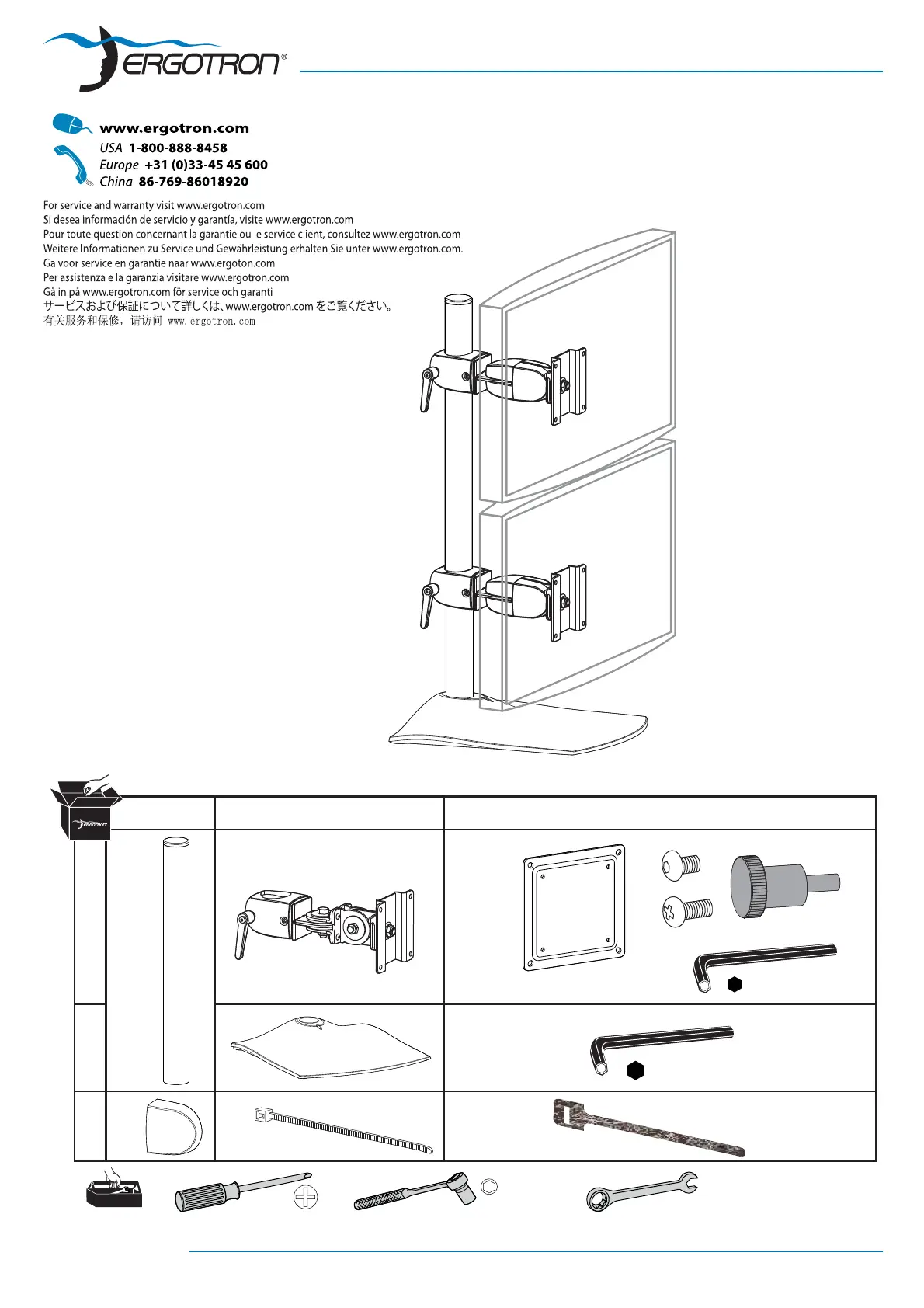 ERGOTRON®

www.ergotron.com
USA 1-800-888-8458
Europe +31 (0)33-45 45 600
China 86-769-86018920

For service and warranty visit www.ergotron.com
Si desea información de servicio y garantía, visite www.ergotron.com
Pour toute question concernant la garantie ou le service client, consultez www.ergotron.com
Weitere Informationen zu Service und Gewährleistung erhalten Sie unter www.ergotron.com.
Ga voor service en garantie naar www.ergoton.com
Per assistenza e la garanzia visitare www.ergotron.com
Gå in på www.ergotron.com för service och garanti
サービスおよび保証について詳しくは、www.ergotron.com をご覧ください。
有关服务和保修，请访问 www.ergotron.com

ERGOTRON