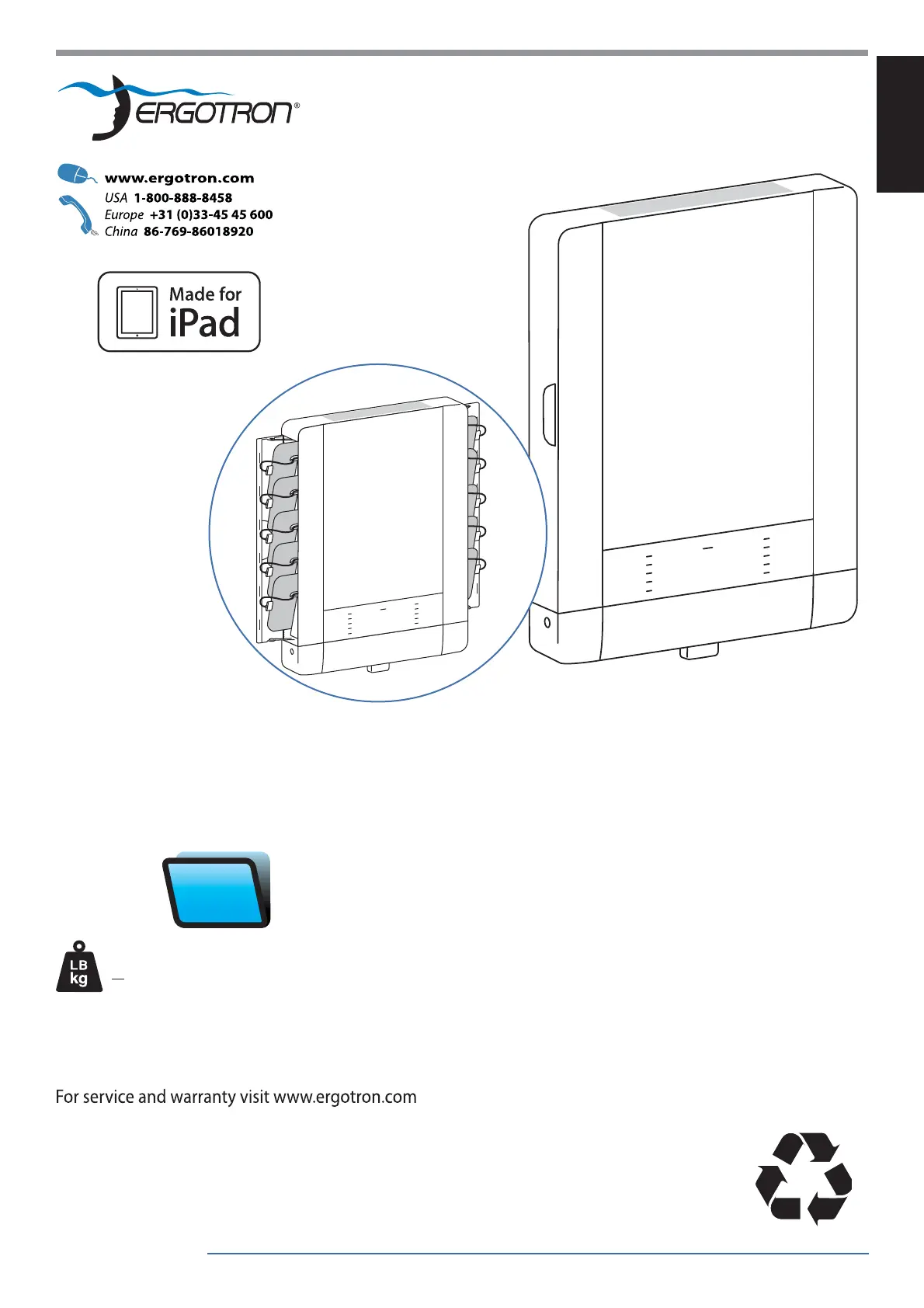 ERGOTRON®

www.ergotron.com
USA 1-800-888-8458
Europe +31 (0)33-45 45 600
China 86-769-86018920

Made for
iPad

LB
kg

For service and warranty visit www.ergotron.com