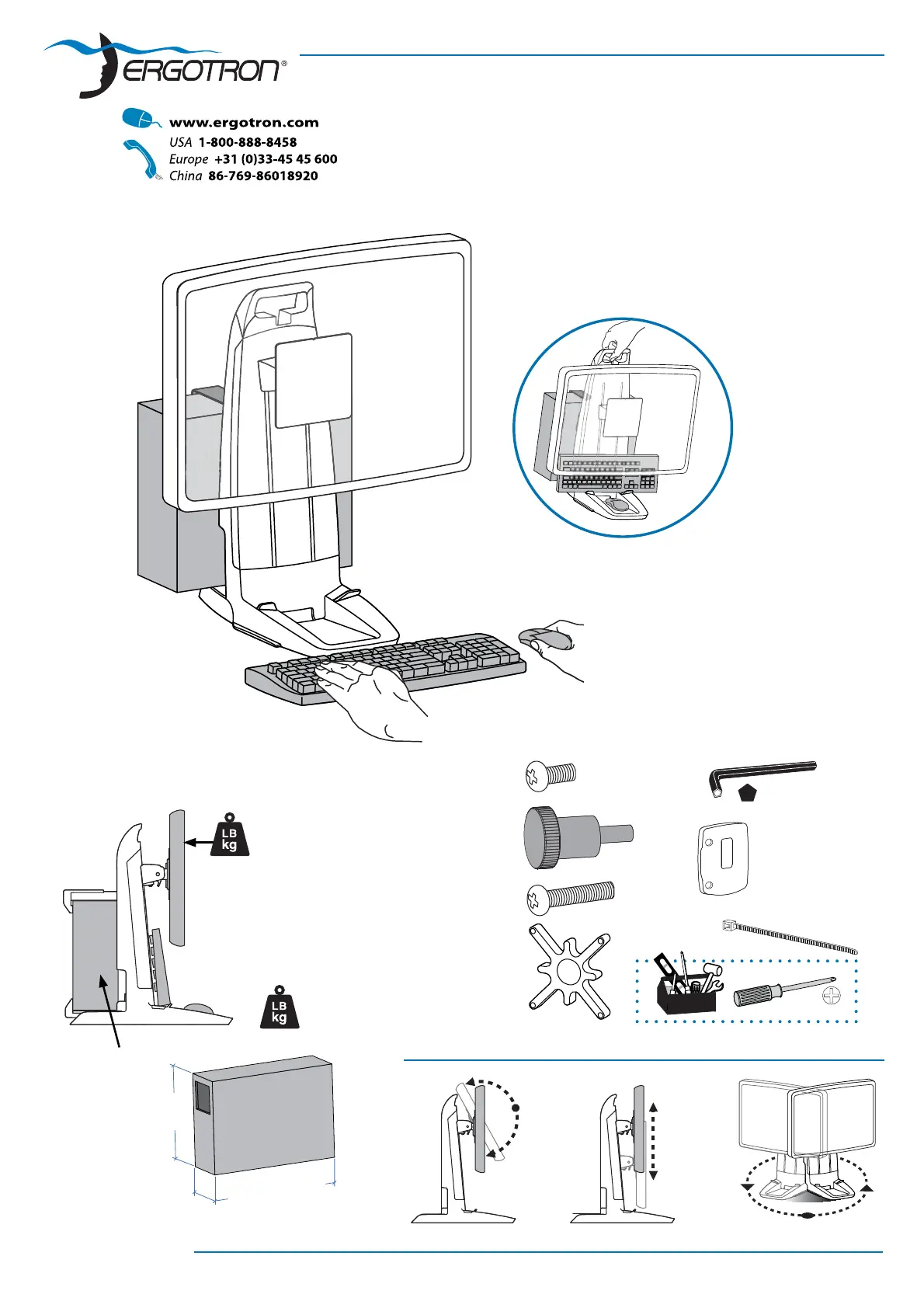 ERGOTRON®

www.ergotron.com
USA 1-800-888-8458
Europe +31 (0)33-45 45 600
China 86-769-86018920

LB
kg

LB
kg