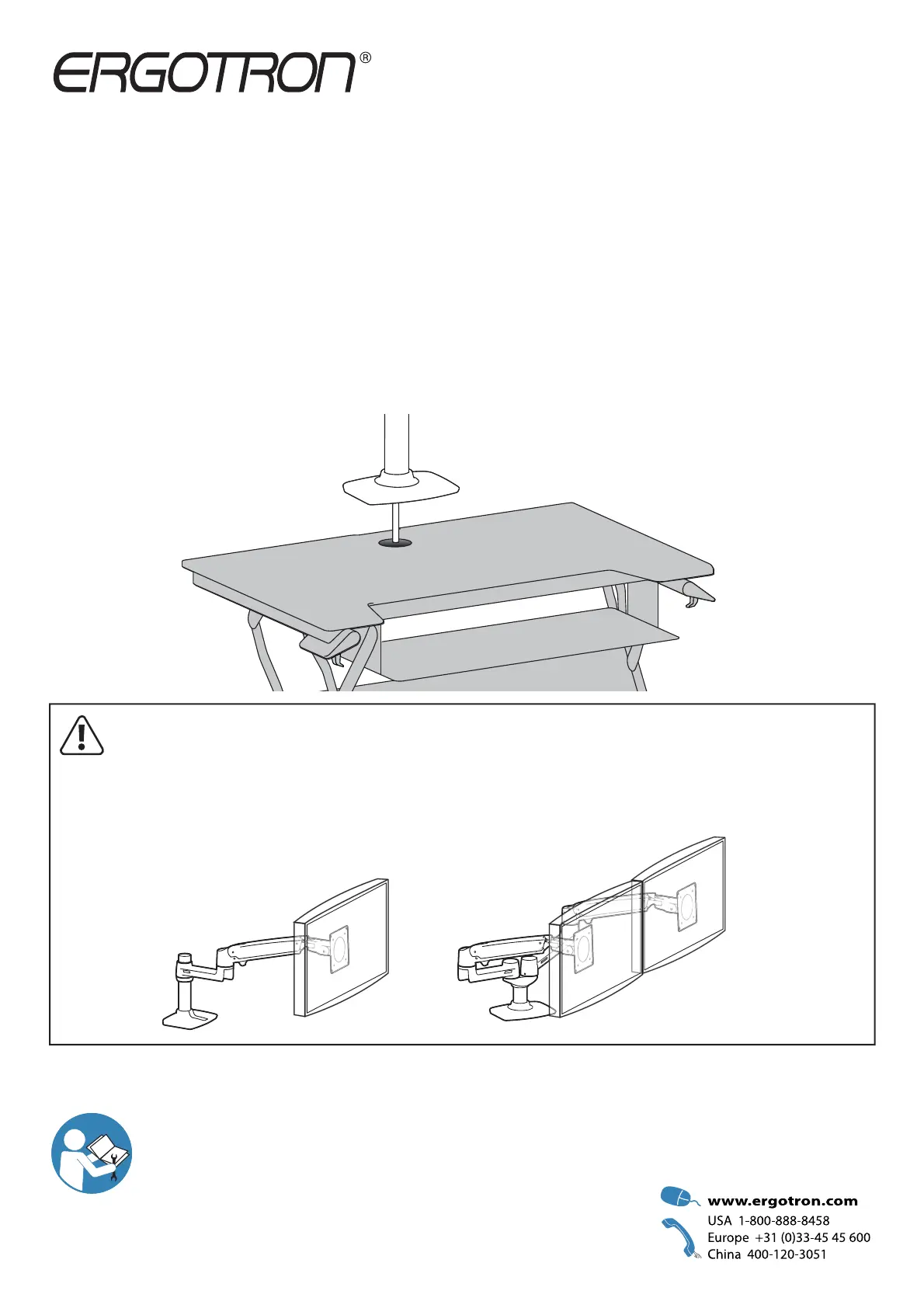 ERGOTRON®

www.ergotron.com
USA 1-800-888-8458
Europe +31 (0)33-45 45 600
China 400-120-3051