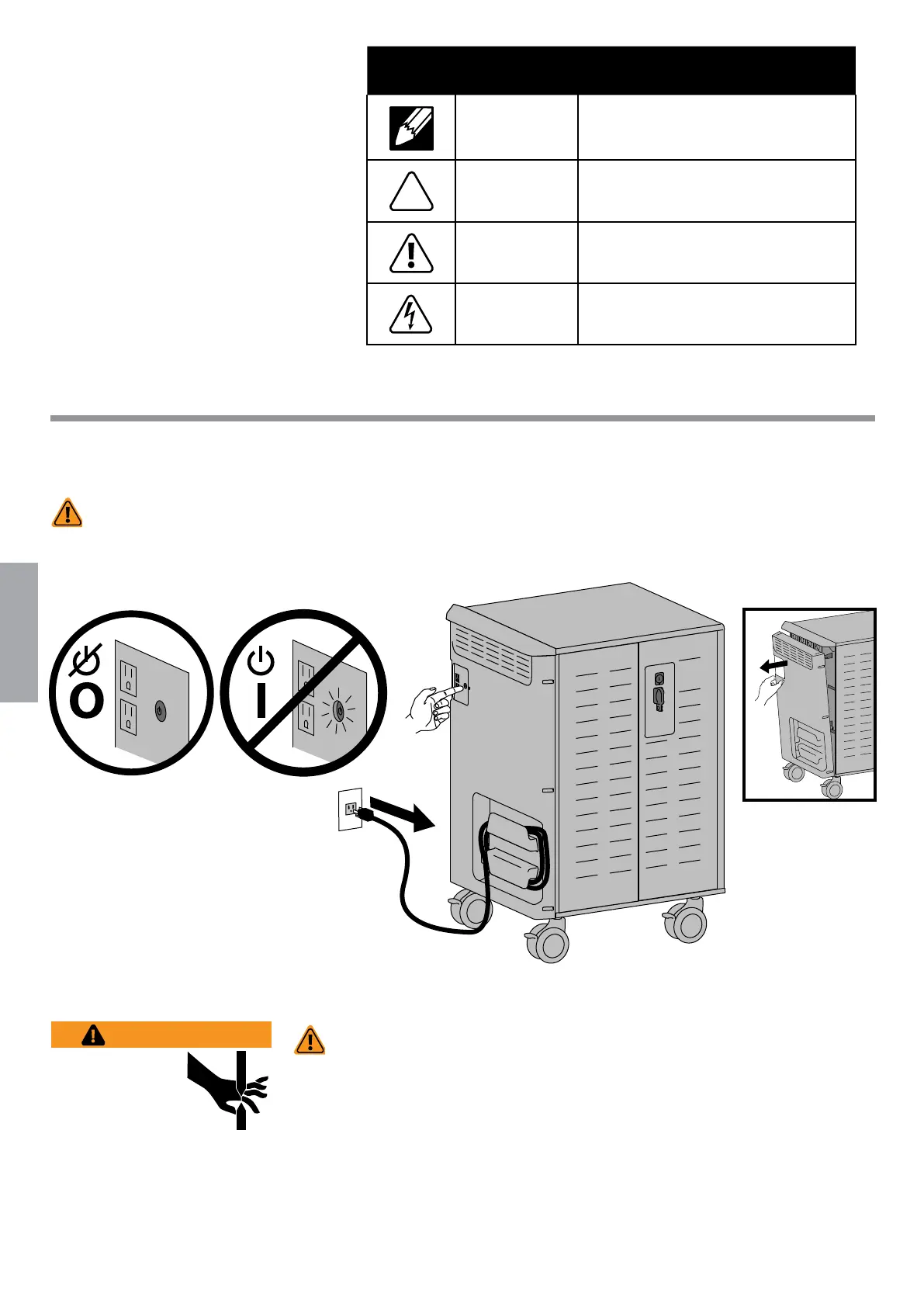 O

I