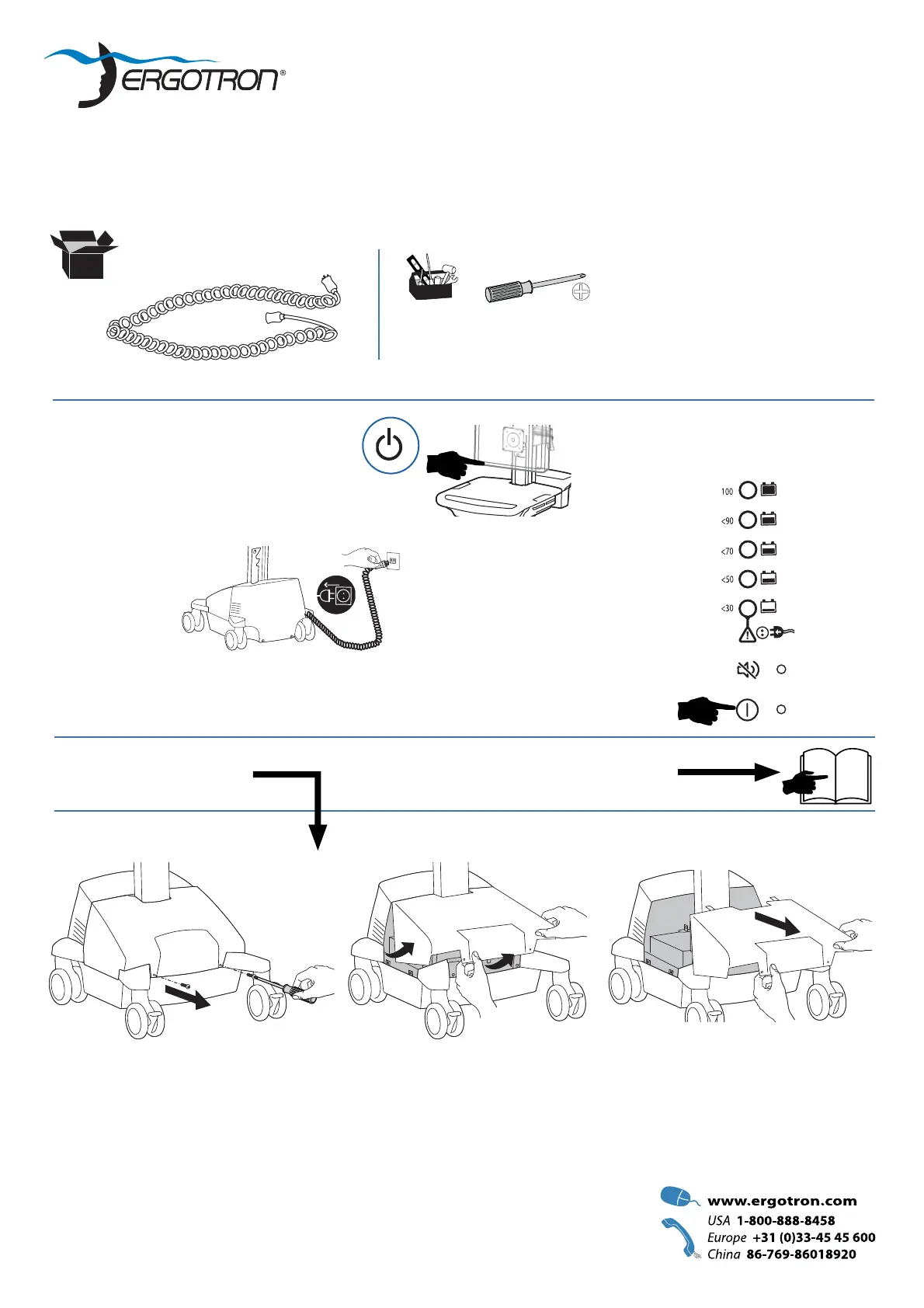 ERGOTRON®

100

<90

<70

<50

<30

www.ergotron.com
USA 1-800-888-8458
Europe +31 (0)33-45 45 600
China 86-769-86018920