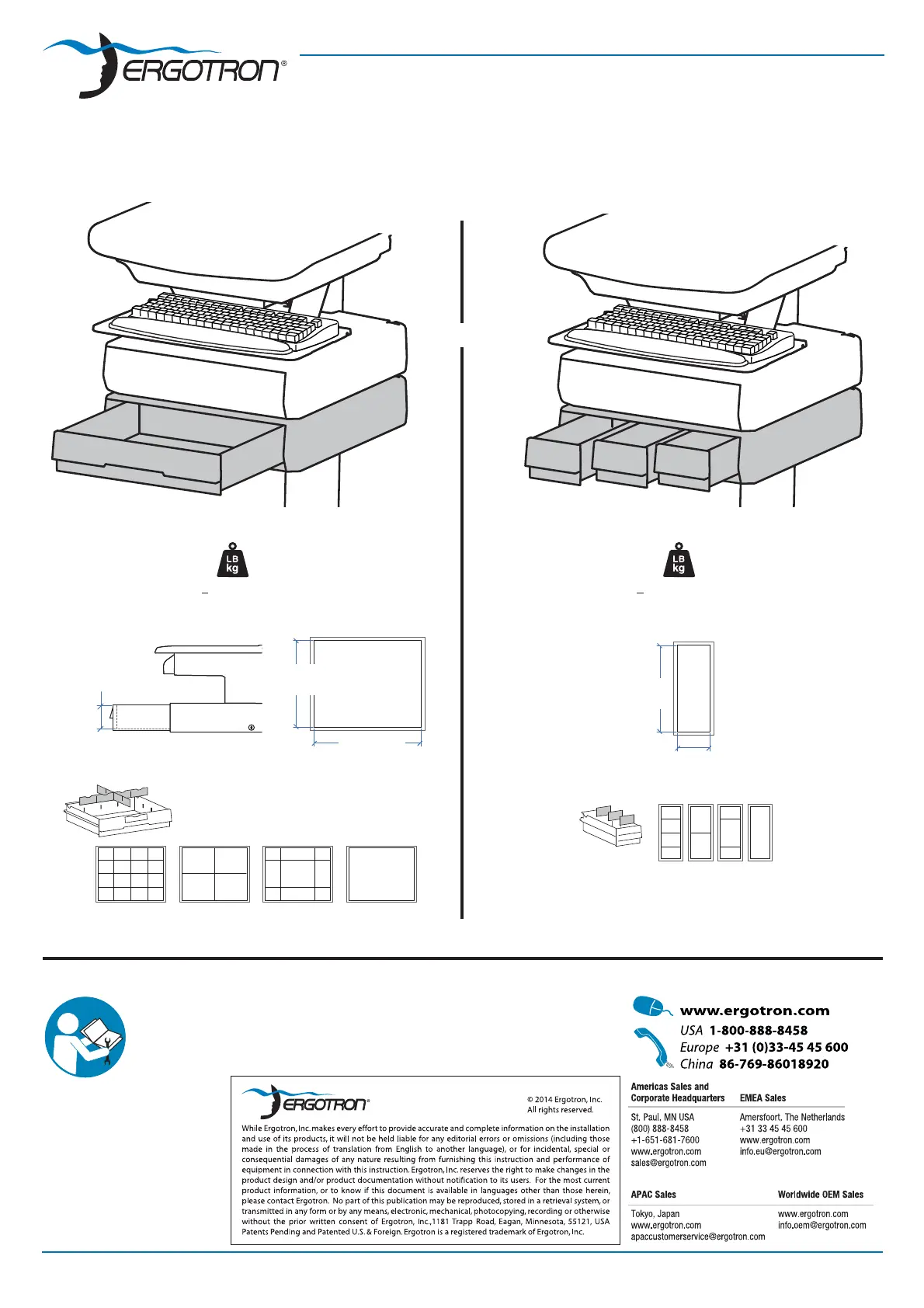 ERGOTRON®

LB
kg

LB
kg

www.ergotron.com
USA 1-800-888-8458
Europe +31 (0)33-45 45 600
China 86-769-86018920

ERGOTRON®

© 2014 Ergotron, Inc.
All rights reserved.

While Ergotron, Inc. makes every effort to provide accurate and complete information on the installation and use of its products, it will not be held liable for any editorial errors or omissions (including those made in the process of translation from English to another language), or for incidental, special or consequential damages of any nature resulting from furnishing this instruction and performance of equipment in connection with this instruction. Ergotron, Inc. reserves the right to make changes in the product design and/or product documentation without notification to its users. For the most current product information, or to know if this document is available in languages other than those herein, please contact Ergotron. No part of this publication may be reproduced, stored in a retrieval system, or transmitted in any form or by any means, electronic, mechanical, photocopying, recording or otherwise without the prior written consent of Ergotron, Inc.,1181 Trapp Road, Eagan, Minnesota, 55121, USA Patents Pending and Patented U.S. & Foreign. Ergotron is a registered trademark of Ergotron, Inc.

Americas Sales and Corporate Headquarters
St. Paul, MN USA
(800) 888-8458
+1-651-681-7600
www.ergotron.com
sales@ergotron.com

EMEA Sales
Amersfoort, The Netherlands
+31 33 45 45 600
www.ergotron.com
info.eu@ergotron.com

APAC Sales
Tokyo, Japan
www.ergotron.com
apaccustomerservice@ergotron.com

Worldwide OEM Sales
www.ergotron.com
info.oem@ergotron.com