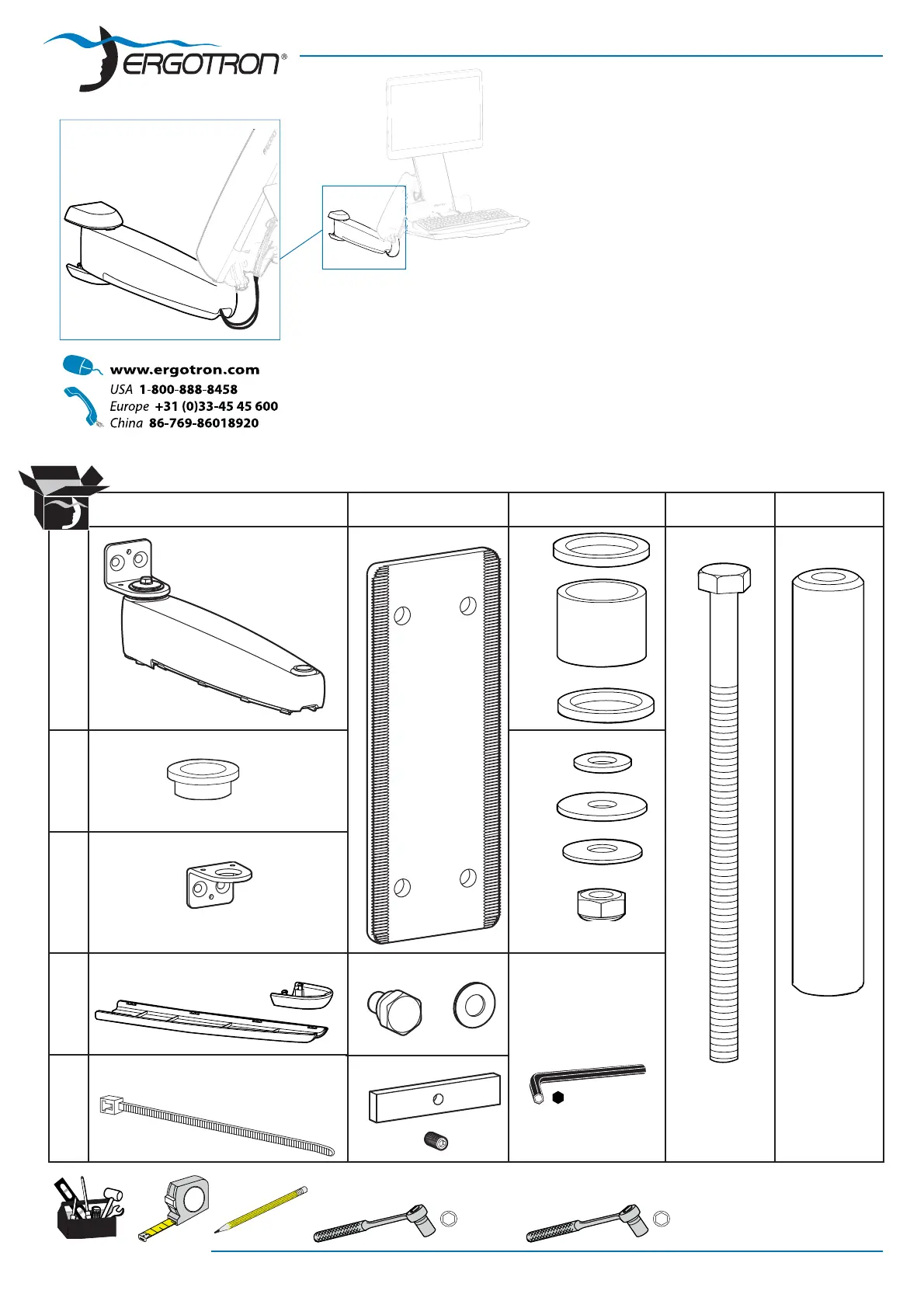 ERGOTRON®

www.ergotron.com
USA 1-800-888-8458
Europe +31 (0)33-45 45 600
China 86-769-86018920