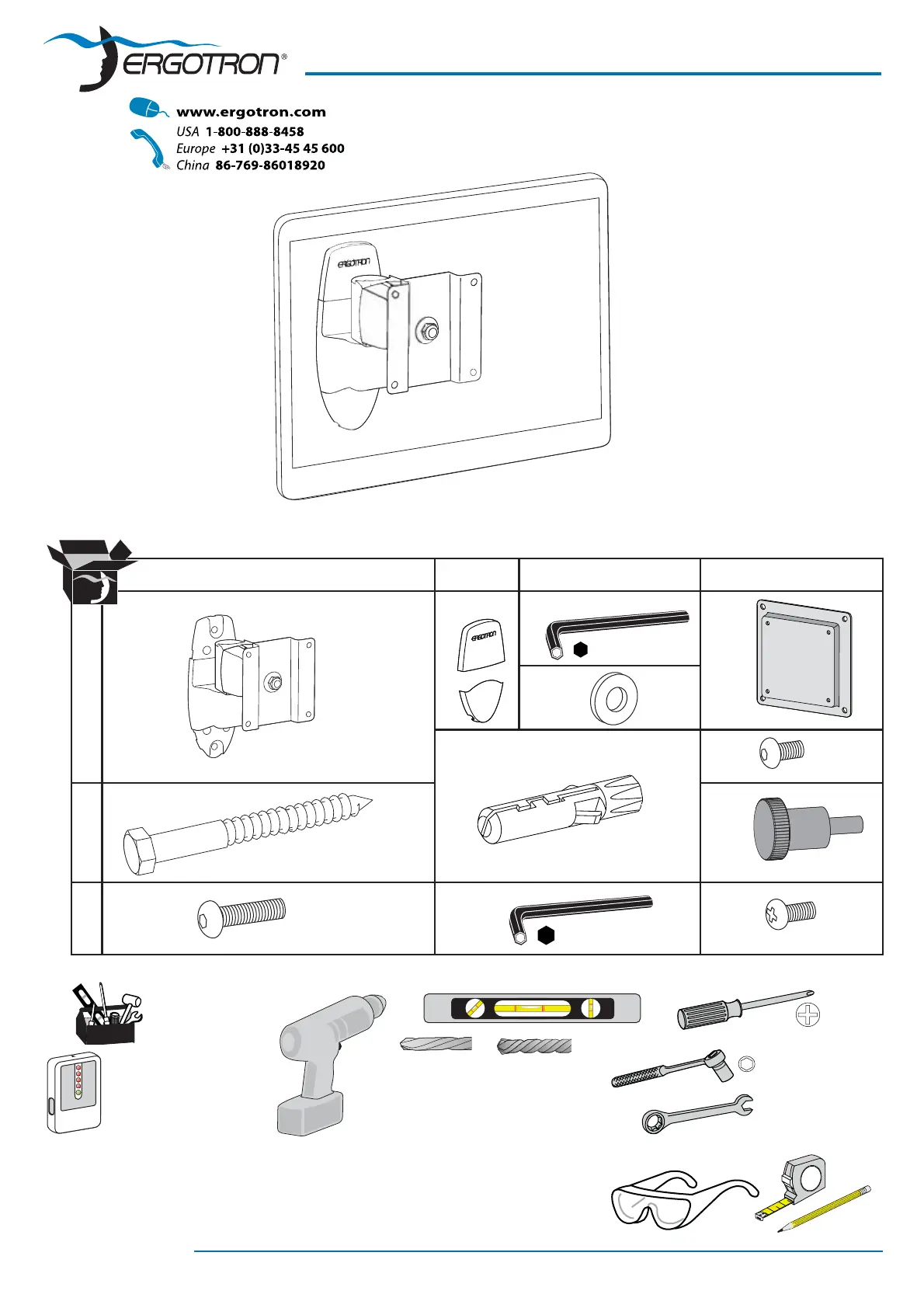 ERGOTRON®

www.ergotron.com
USA 1-800-888-8458
Europe +31 (0)33-45 45 600
China 86-769-86018920

ERGOTRON

ERGOTRON