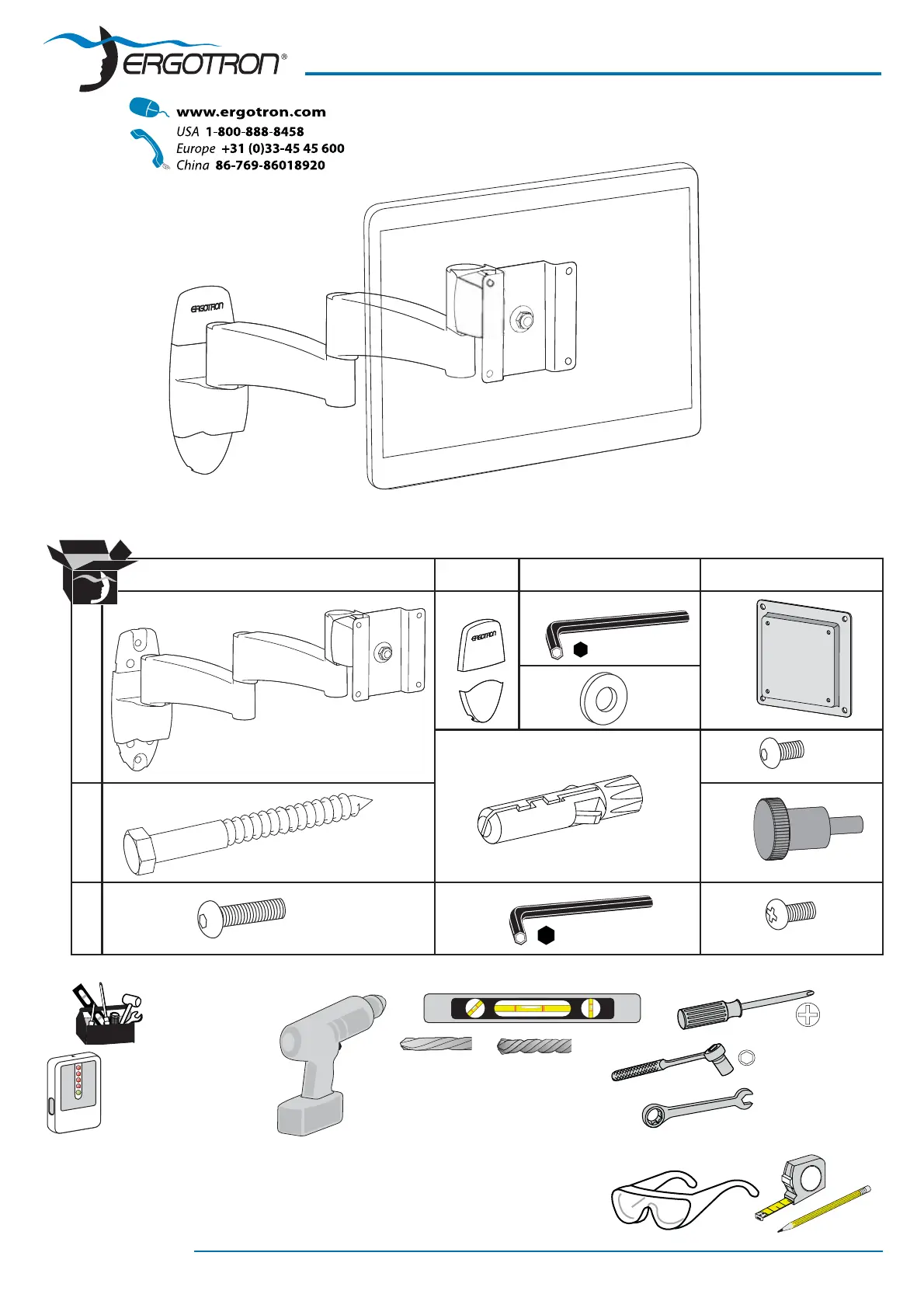 ERGOTRON®

www.ergotron.com
USA 1-800-888-8458
Europe +31 (0)33-45 45 600
China 86-769-86018920

ERGOTRON

ERGOTRON