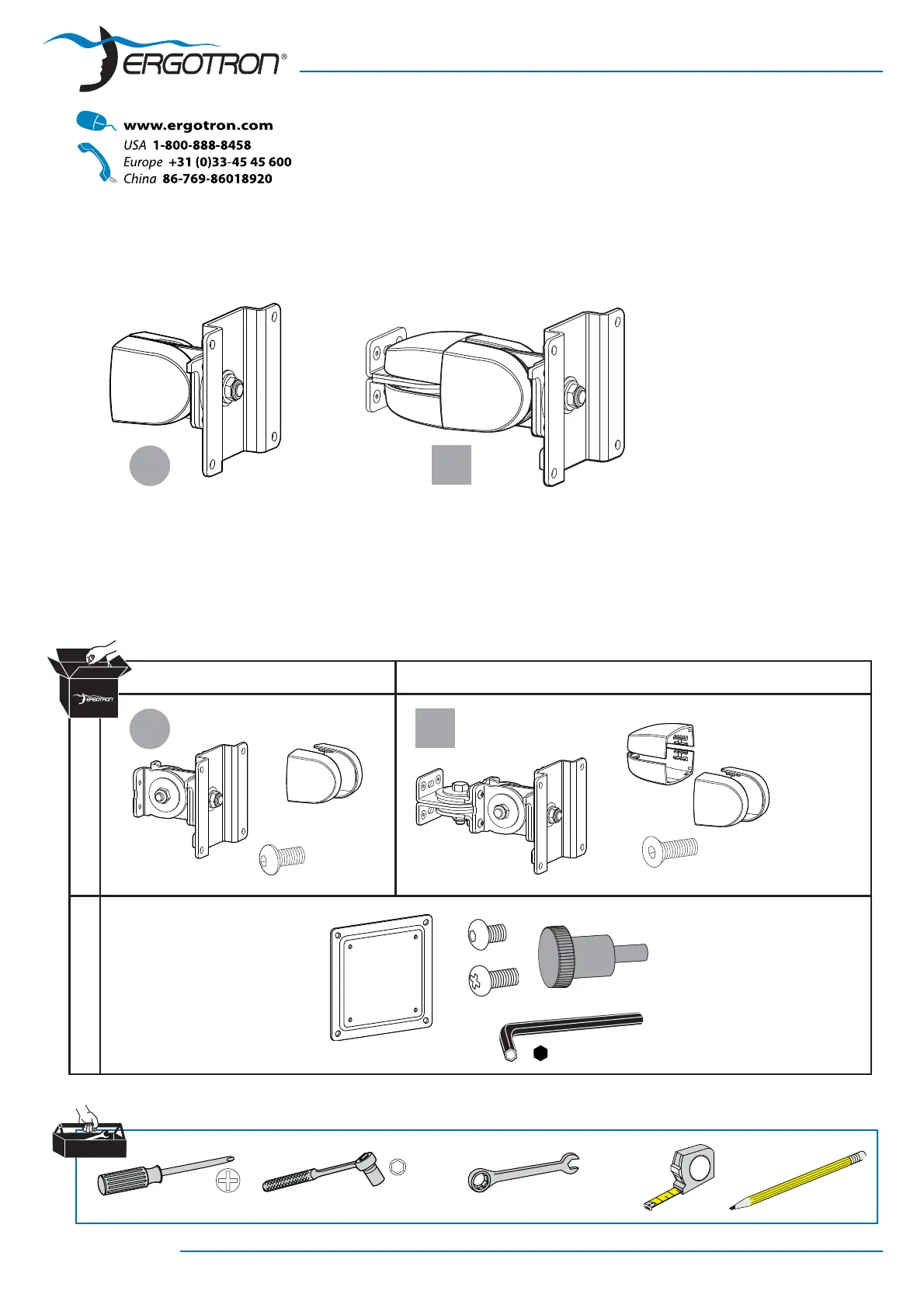 ERGOTRON®

www.ergotron.com
USA 1-800-888-8458
Europe +31 (0)33-45 45 600
China 86-769-86018920

ERGOTRON