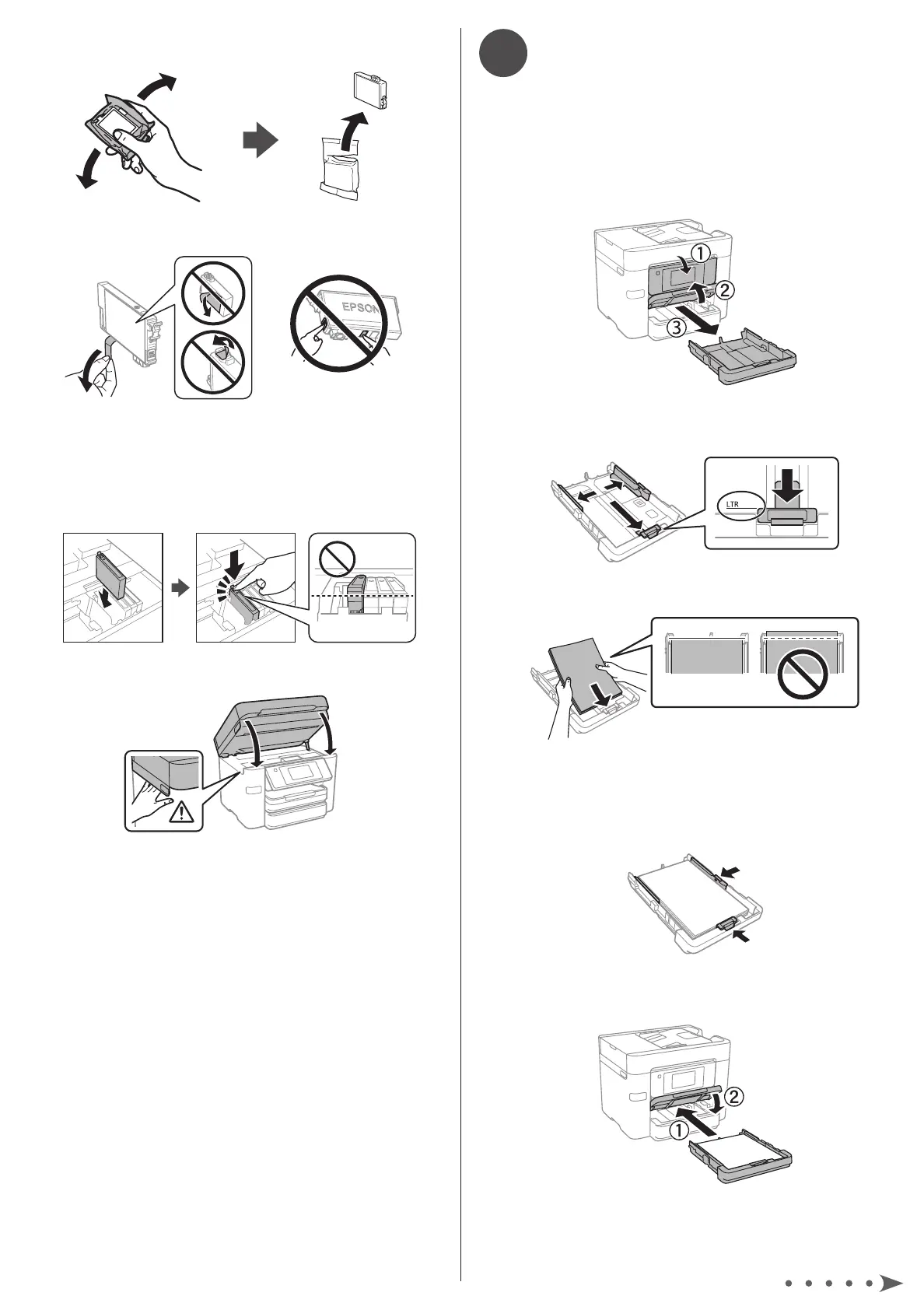 EPSON

①
②
③

LTR

②
①