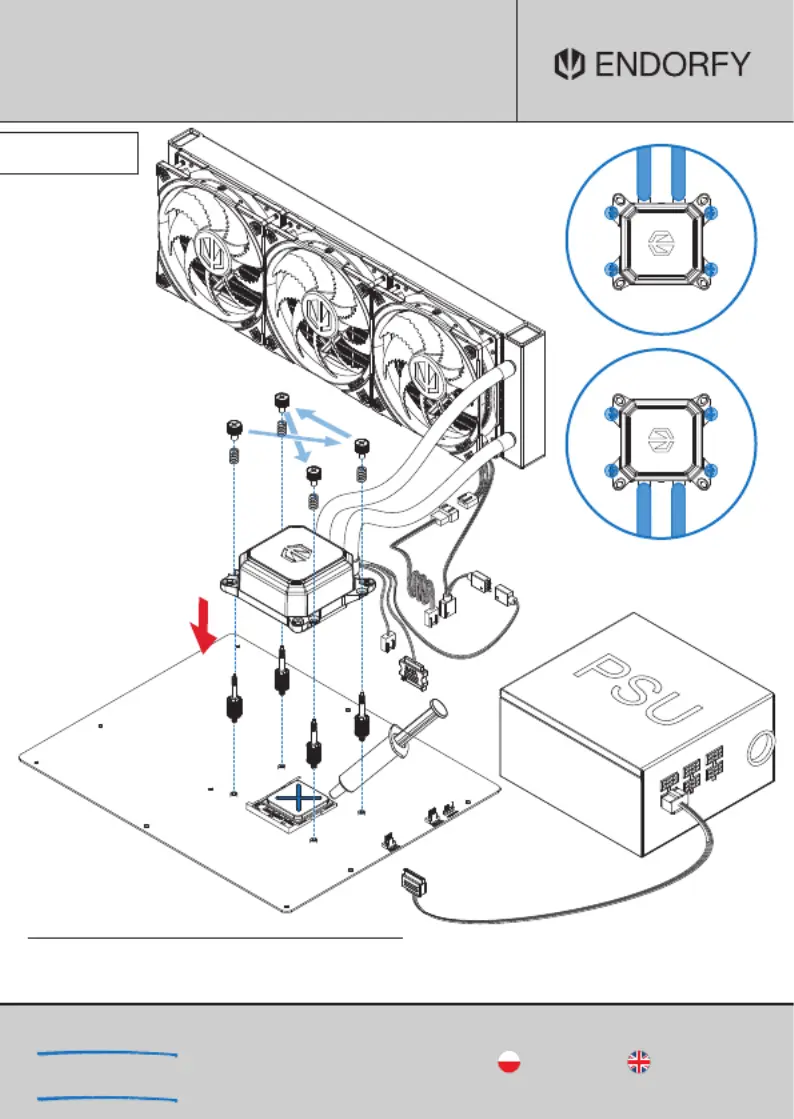 ENDORFY

PSU