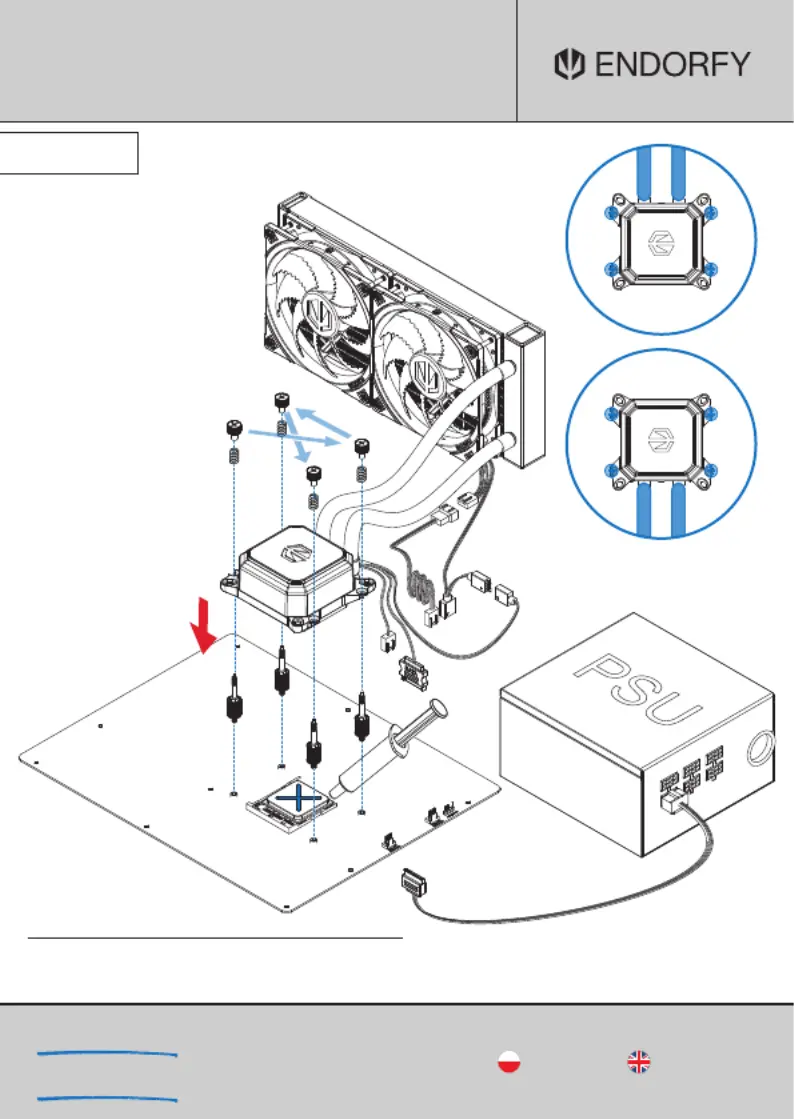 ENDORFY

PSU