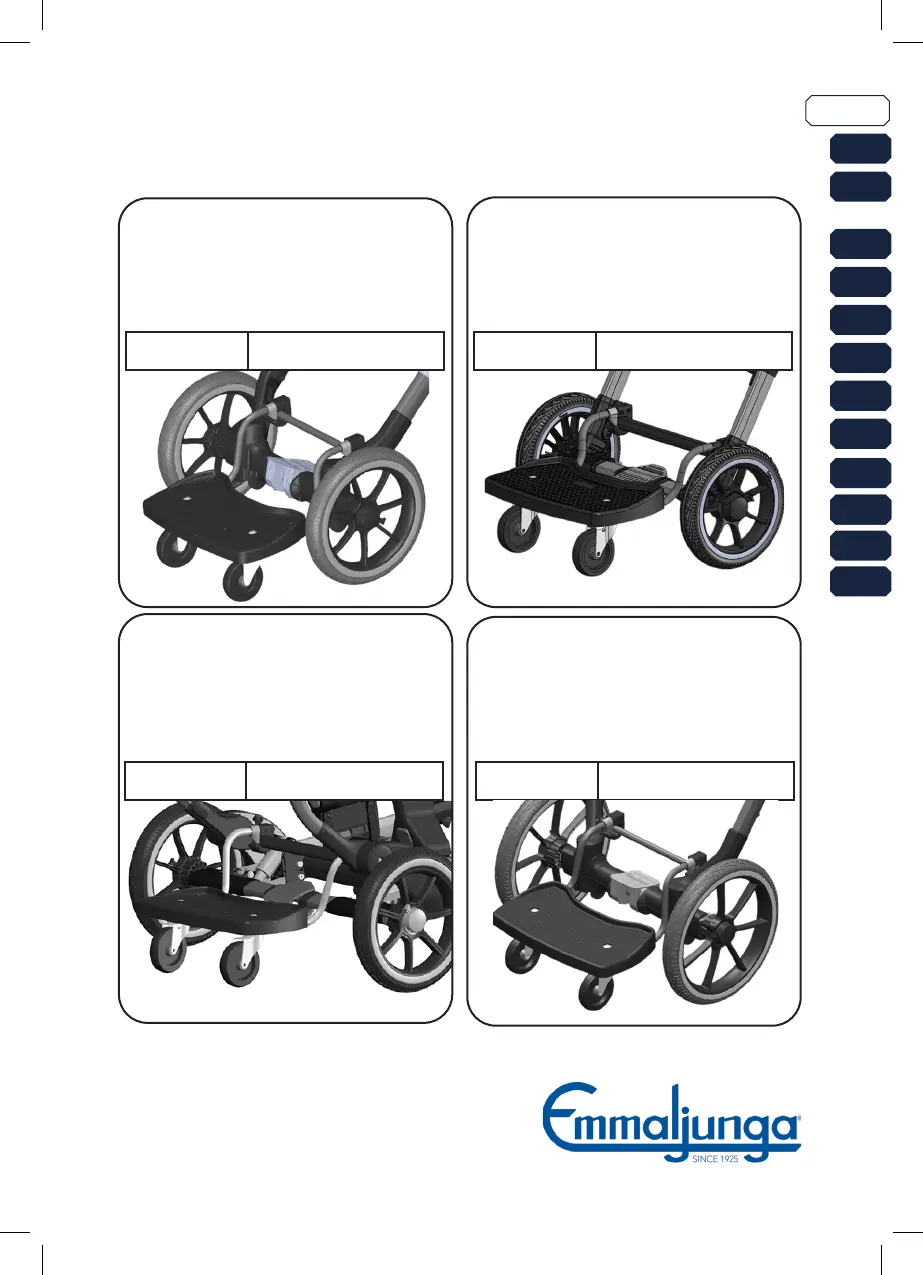 Emmaljunga®
SINCE 1925