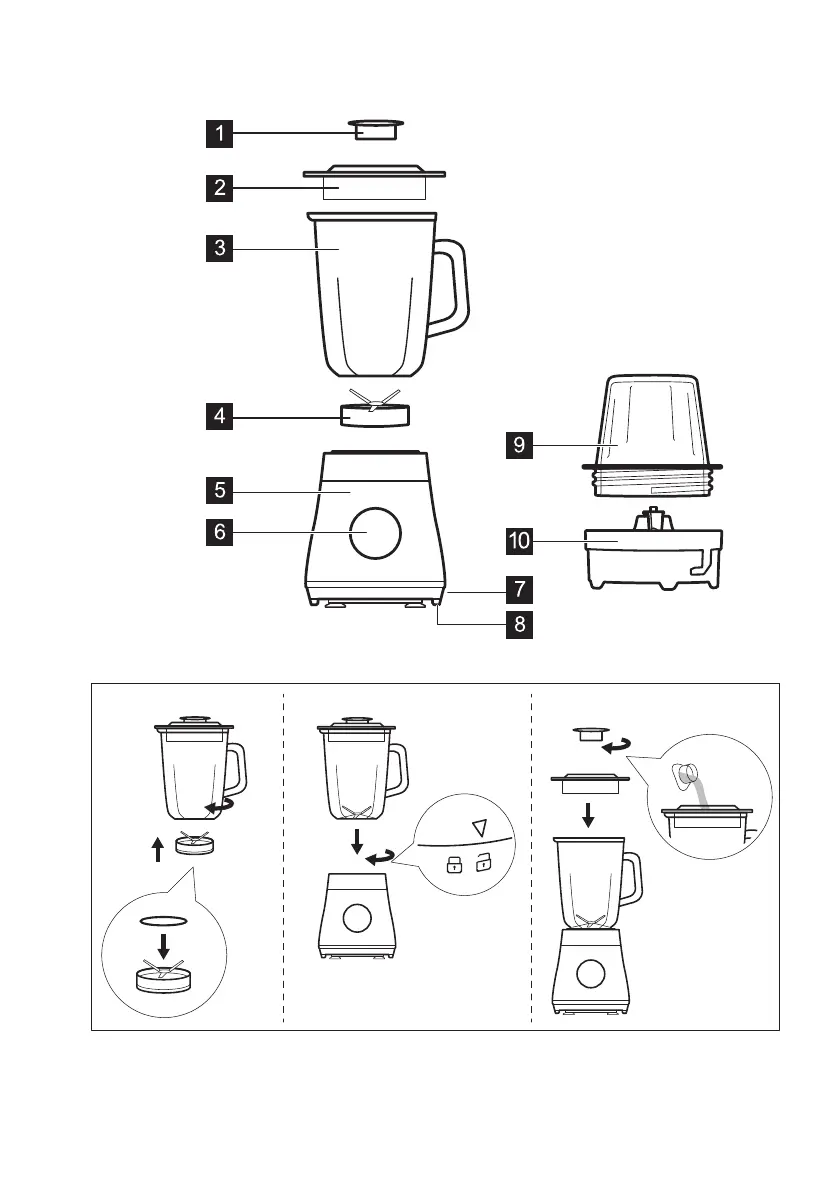 1
2
3
4
5
6
7
8
9
10