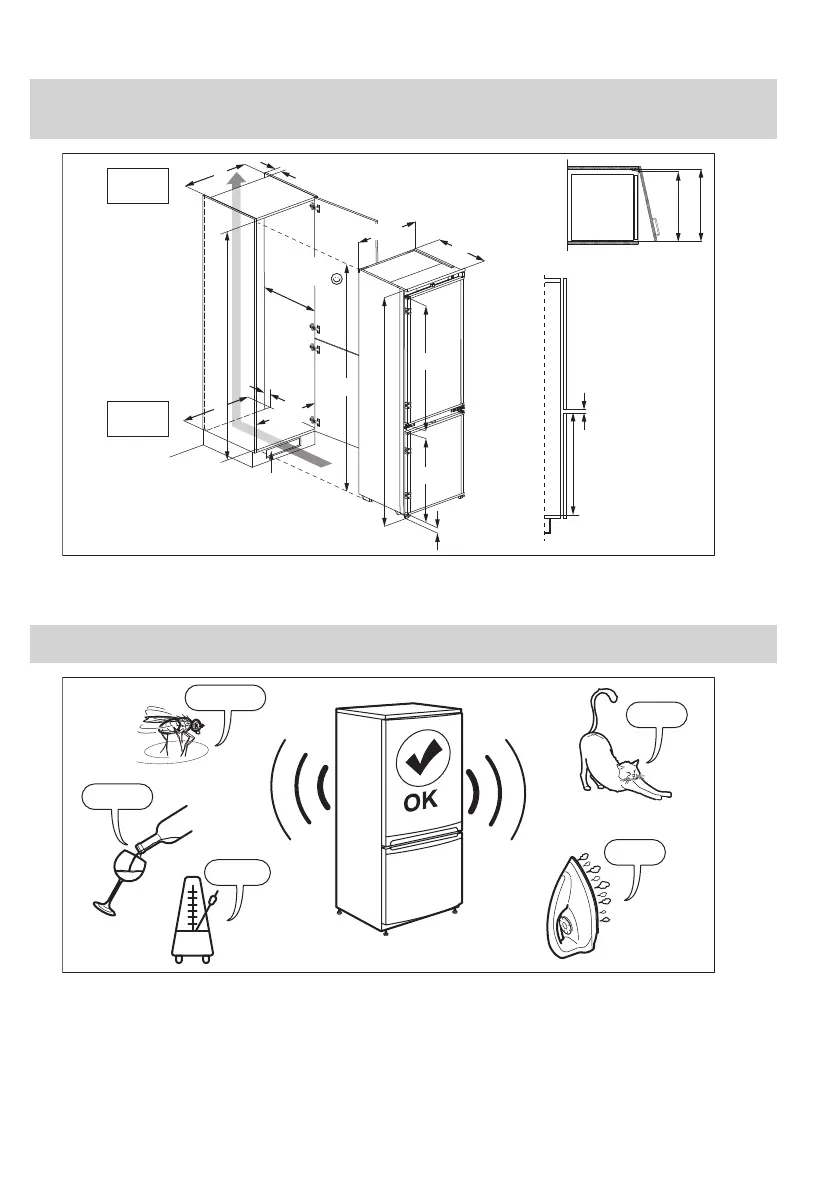 OK