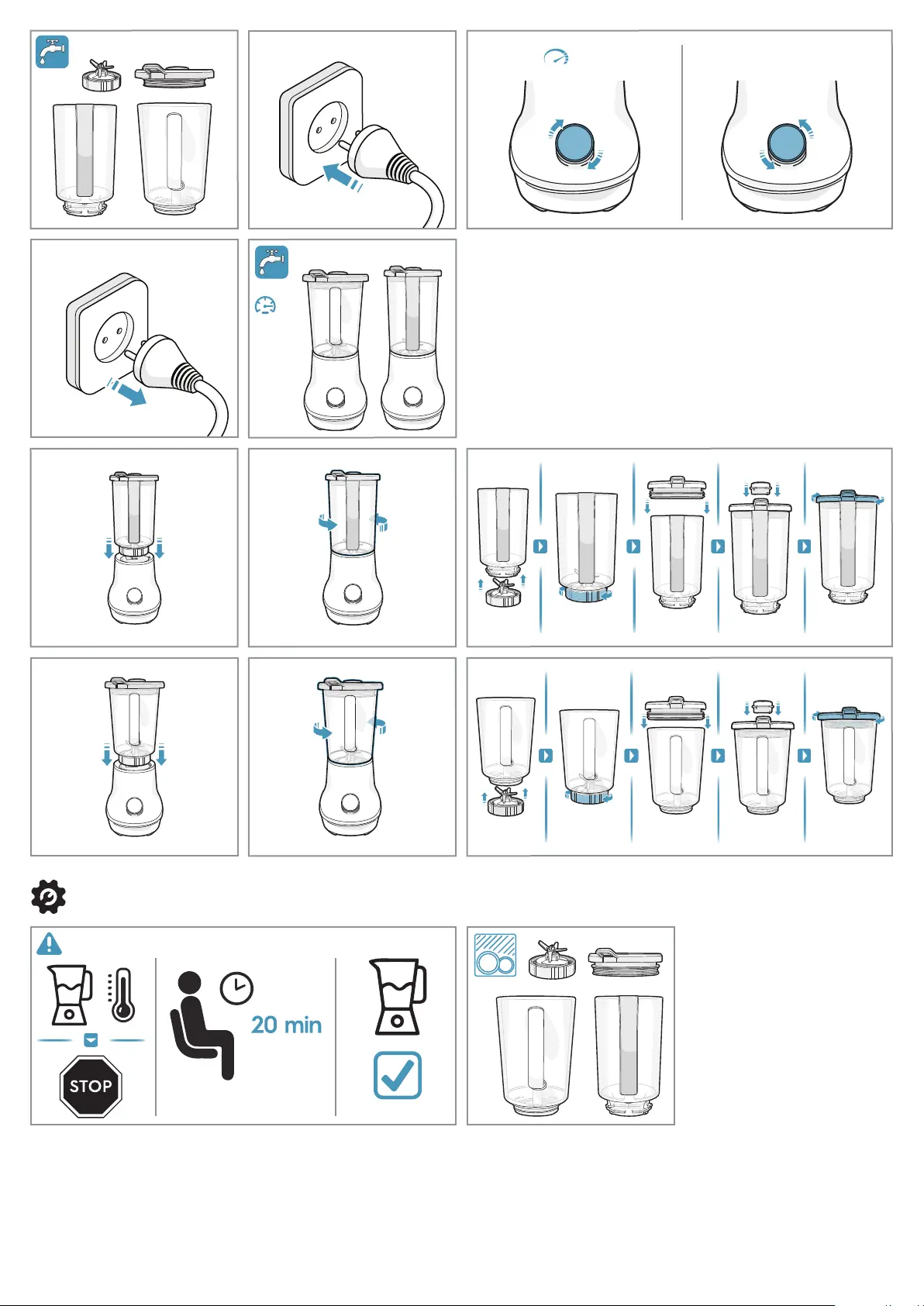 20 min

STOP