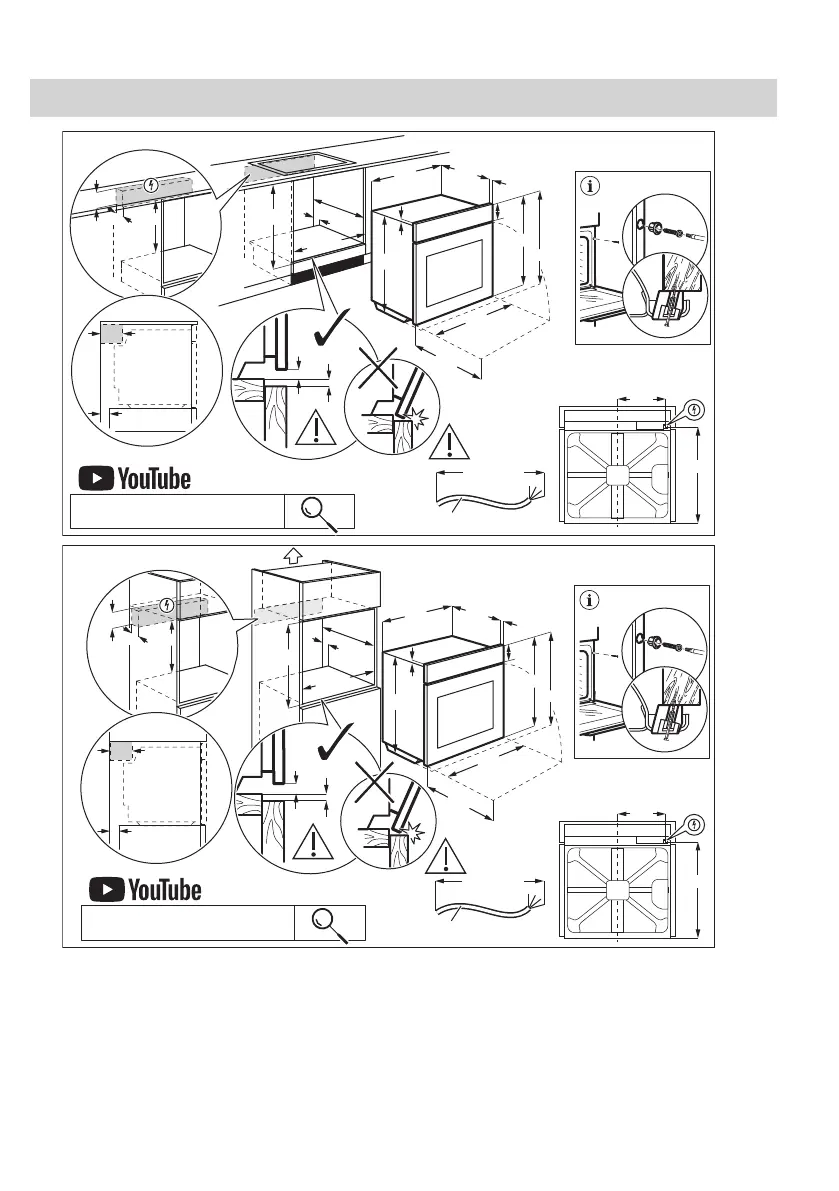 YouTube

YouTube