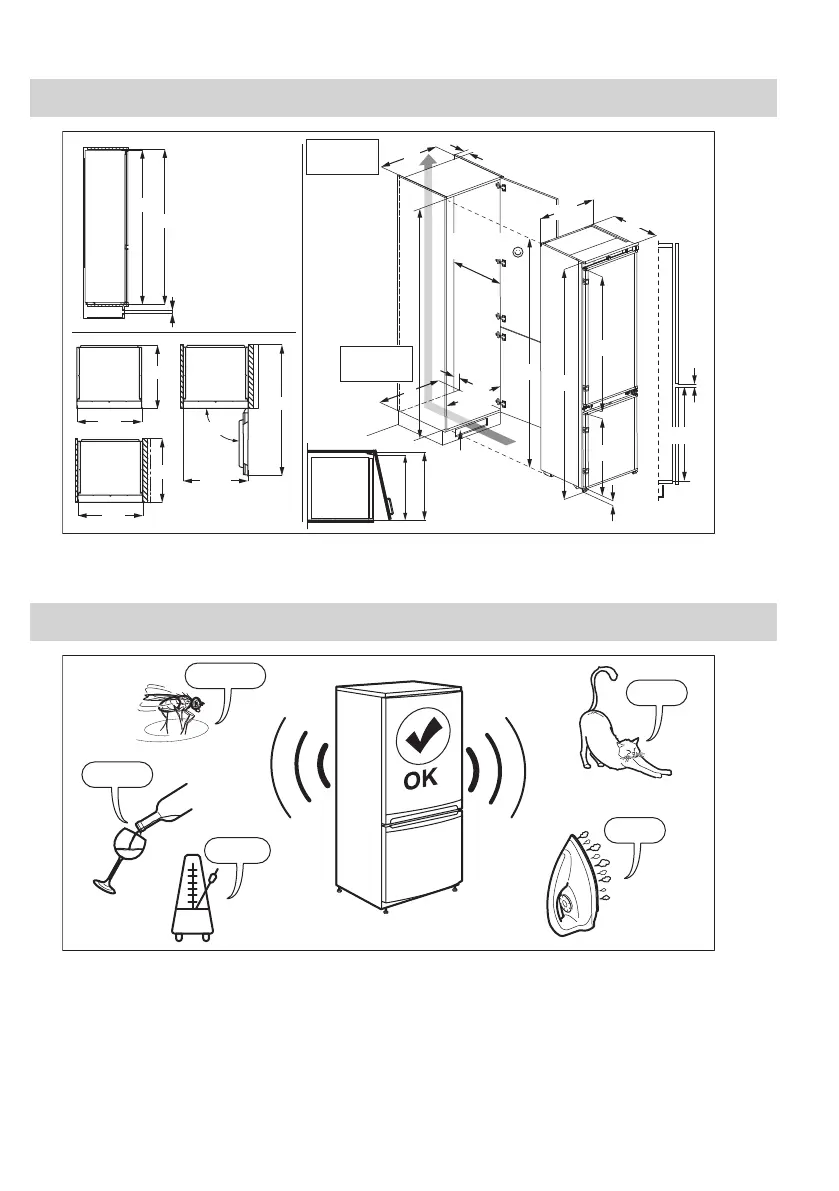 OK