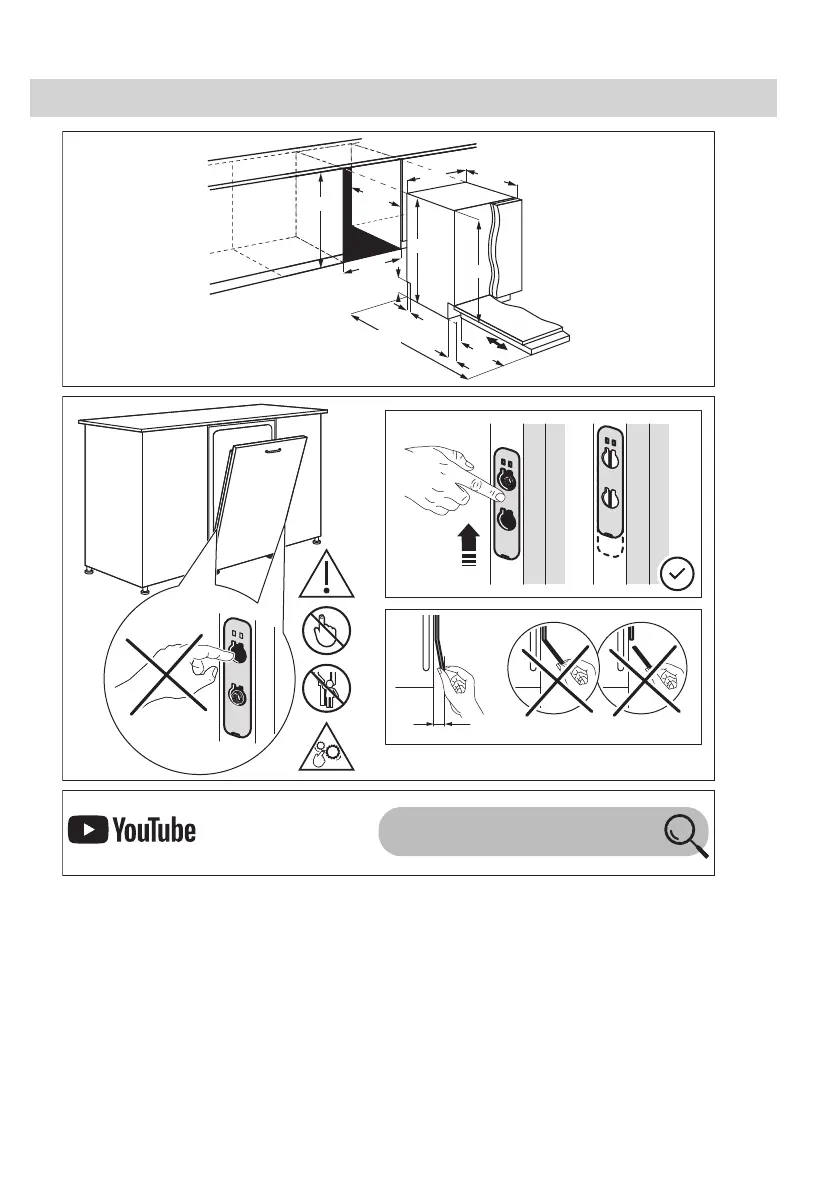 YouTube