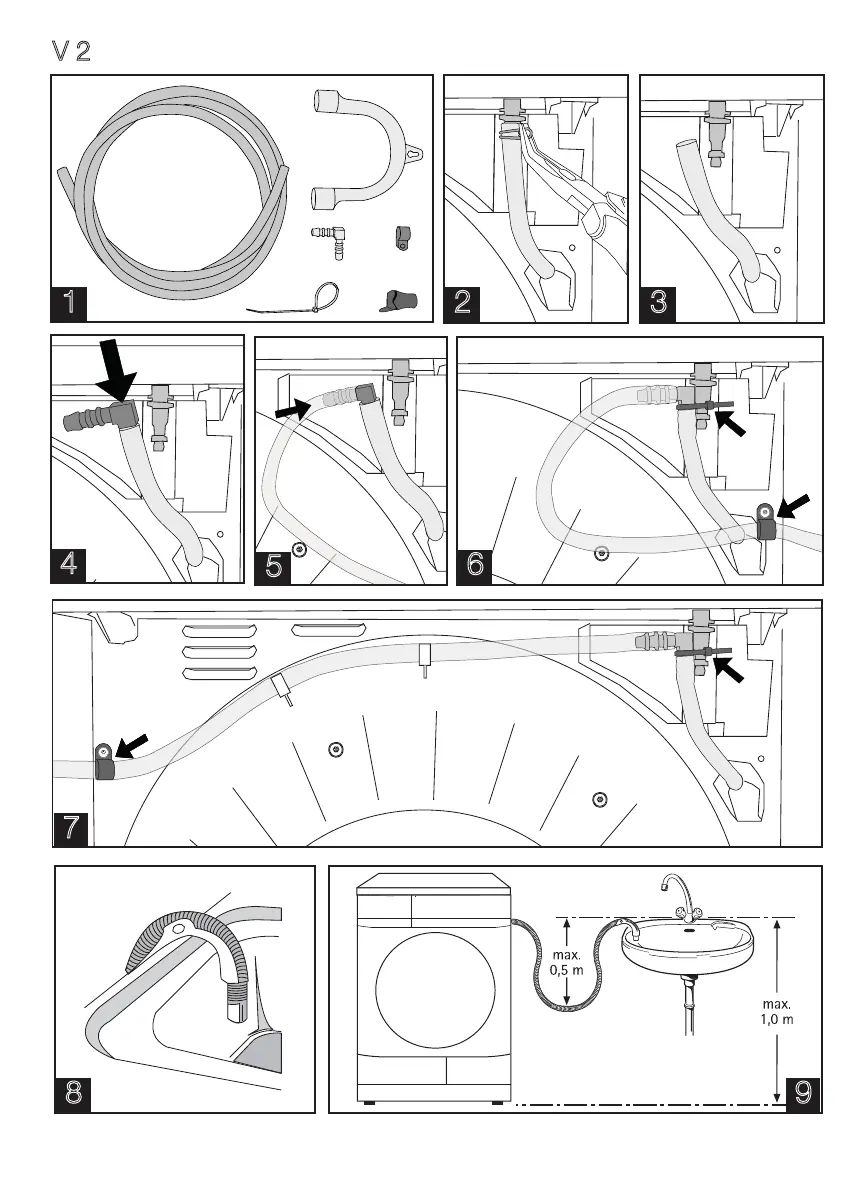 V 2

1

2

3

4

5

6

7

8

max.
0,5 m

max.
1,0 m

9