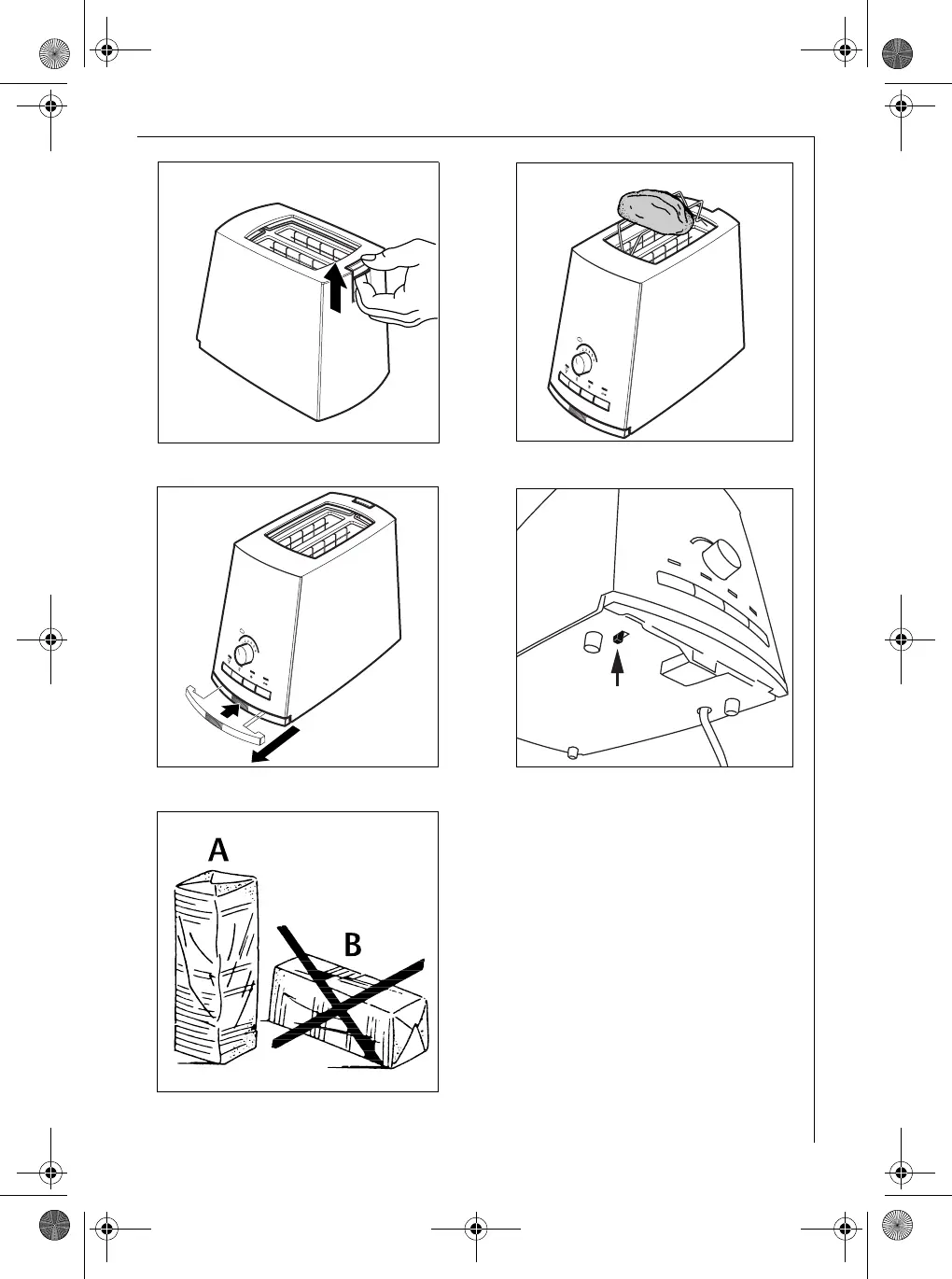 A

B