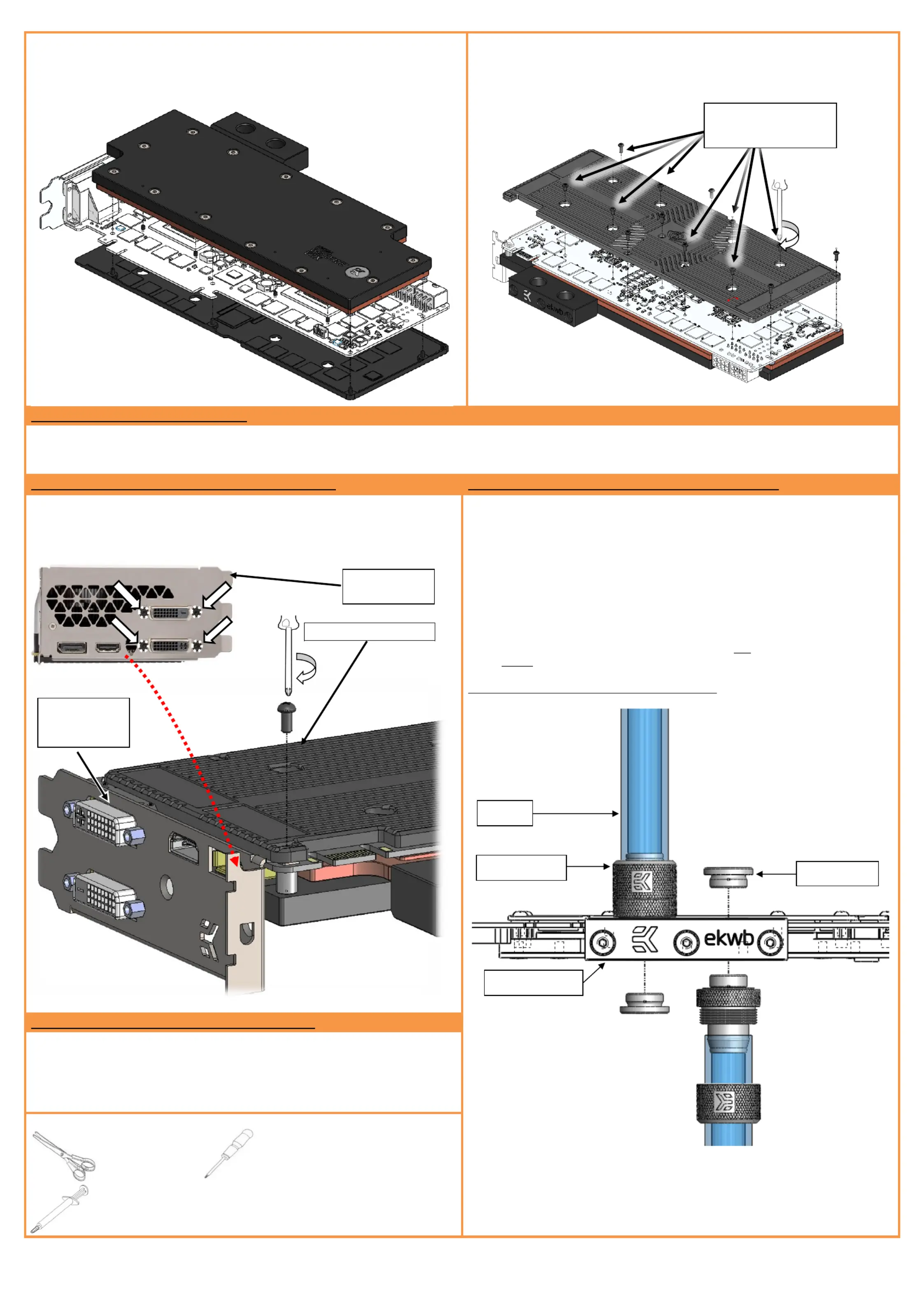 ekwb