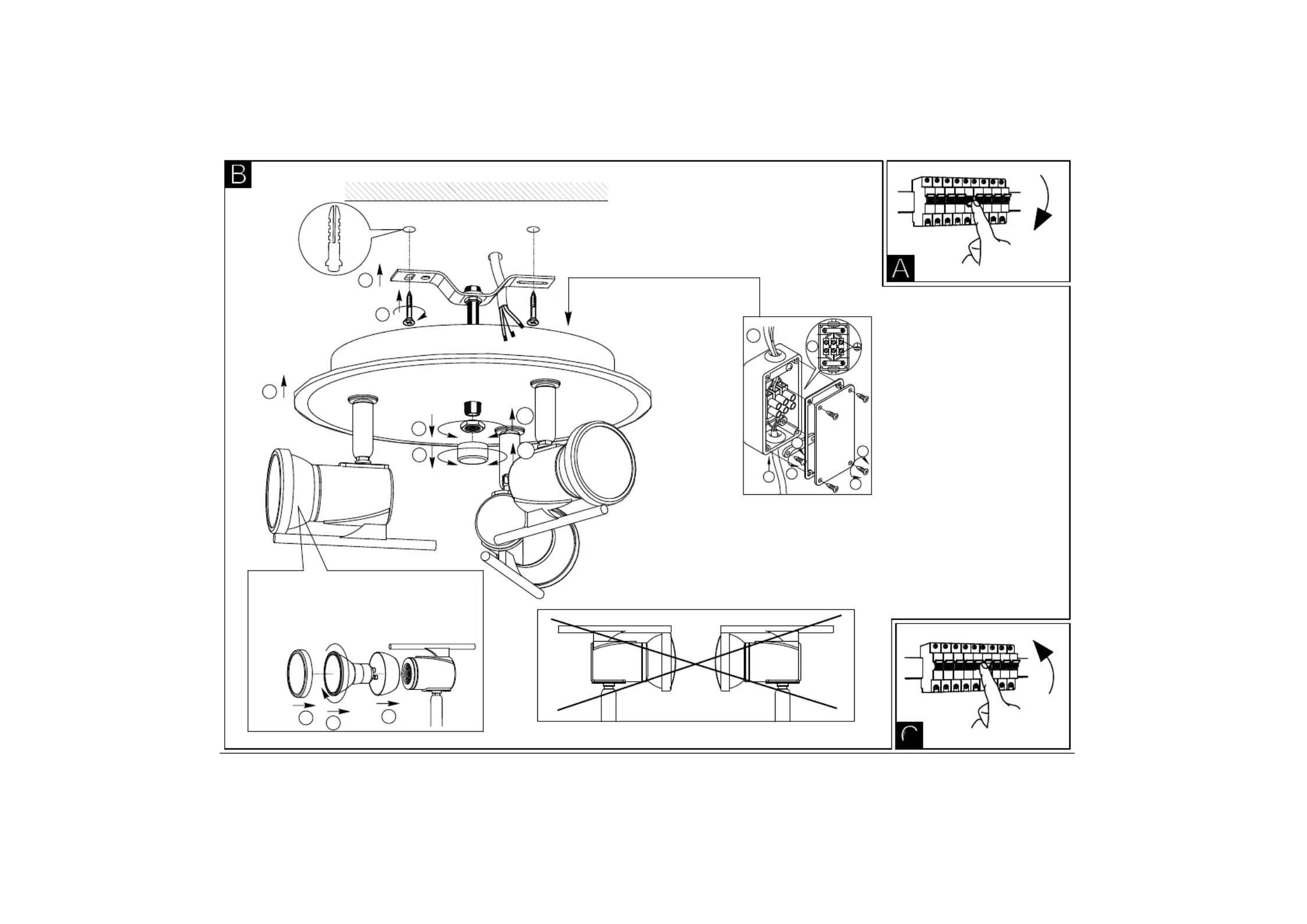 B

A

C