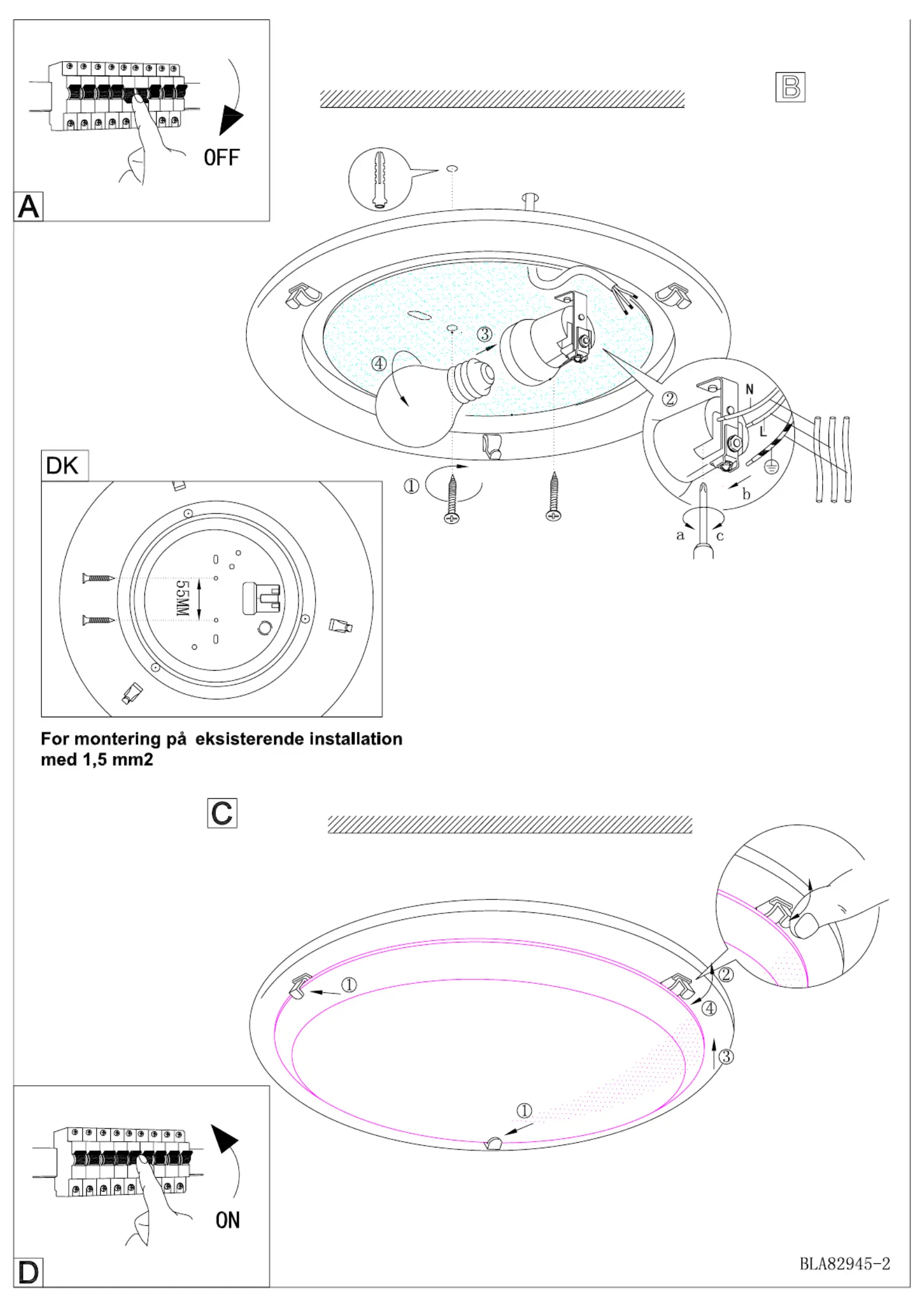 OFF

A

B

③

④

②

N

L

①

b

a

c

DK

55MM

For montering på eksisterende installation med 1,5 mm2

C

①

②

④

③

①

ON

D

BLA82945-2