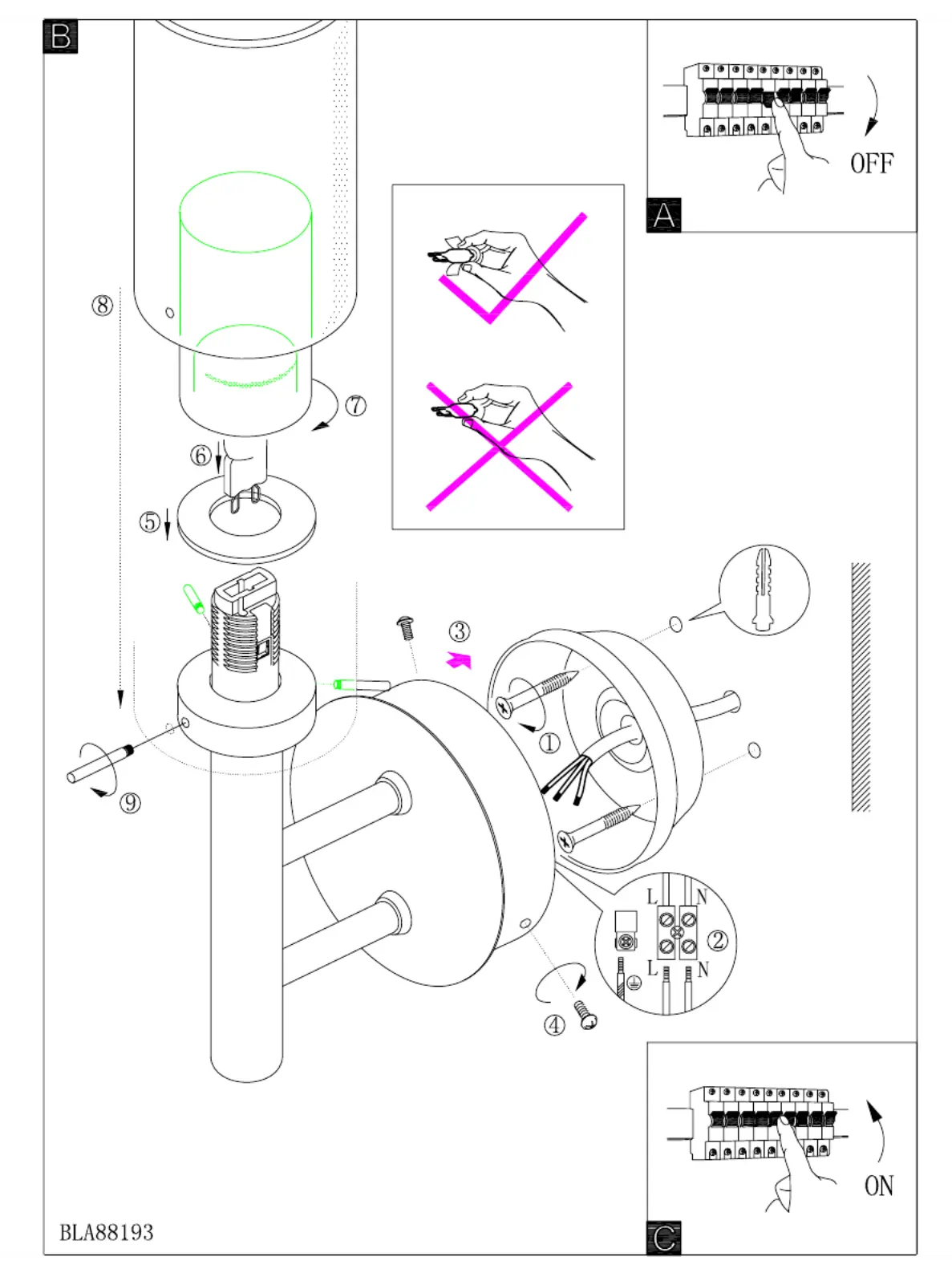 B

OFF

A

⑧

⑦

⑥

⑤

③

①

⑨

L N

②

L N

④

ON

C

BLA88193