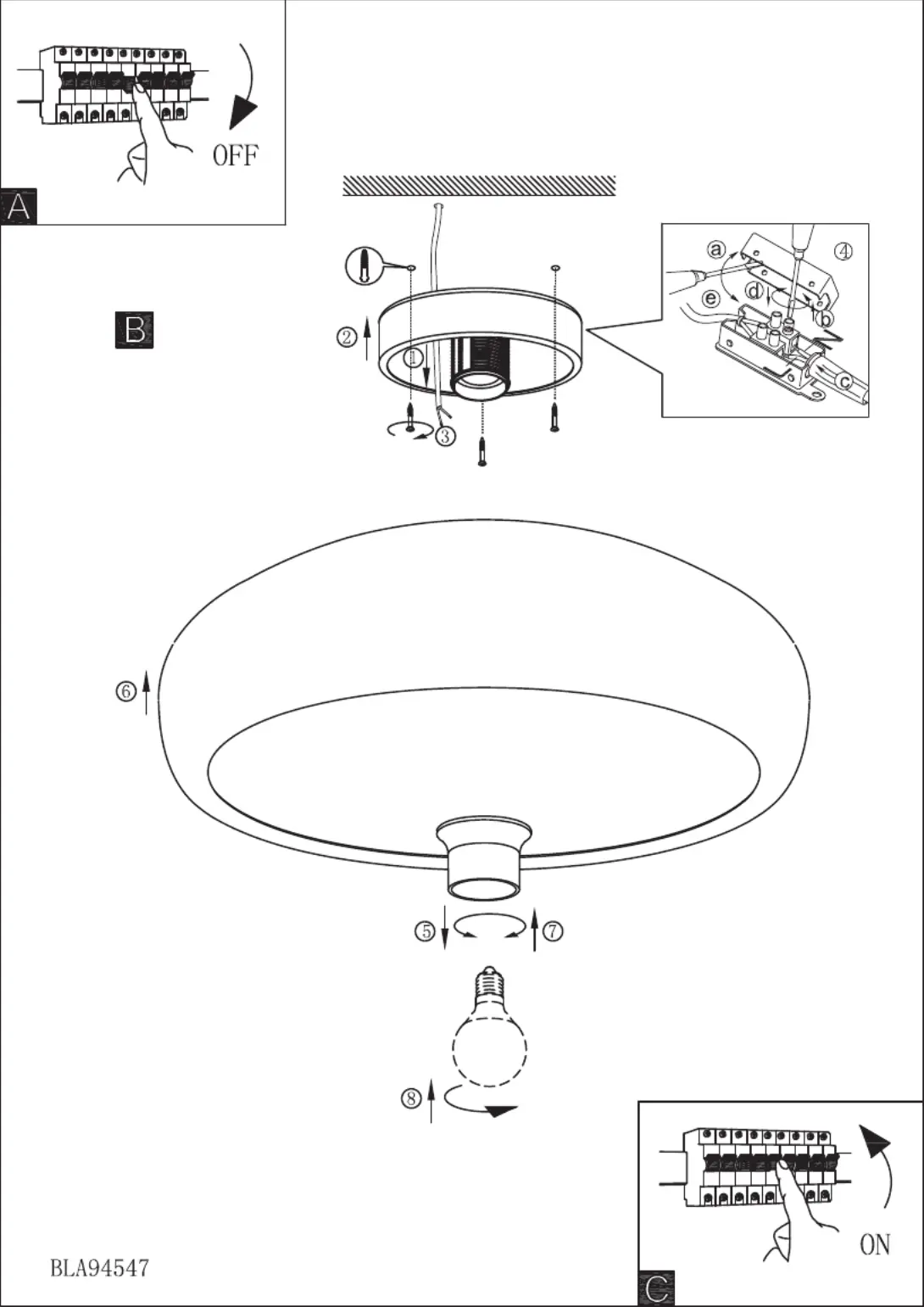 OFF

A

B

②

①

③

ⓐ

④

ⓔ

ⓓ

ⓑ

ⓒ

⑥

⑤

⑦

⑧

ON

C

BLA94547