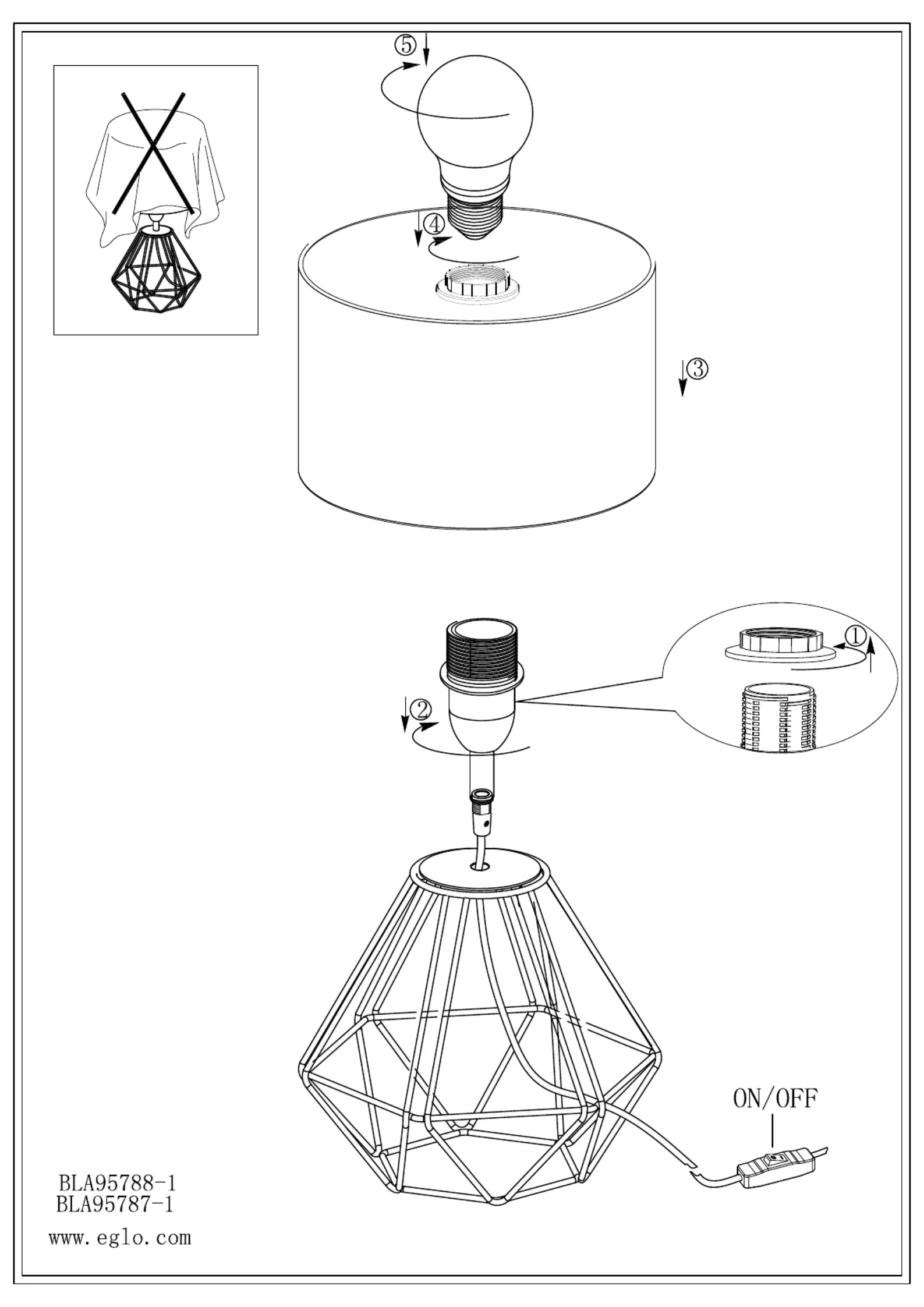 ⑤

④

③

①

②

ON/OFF

BLA95788-1
BLA95787-1

www.eglo.com