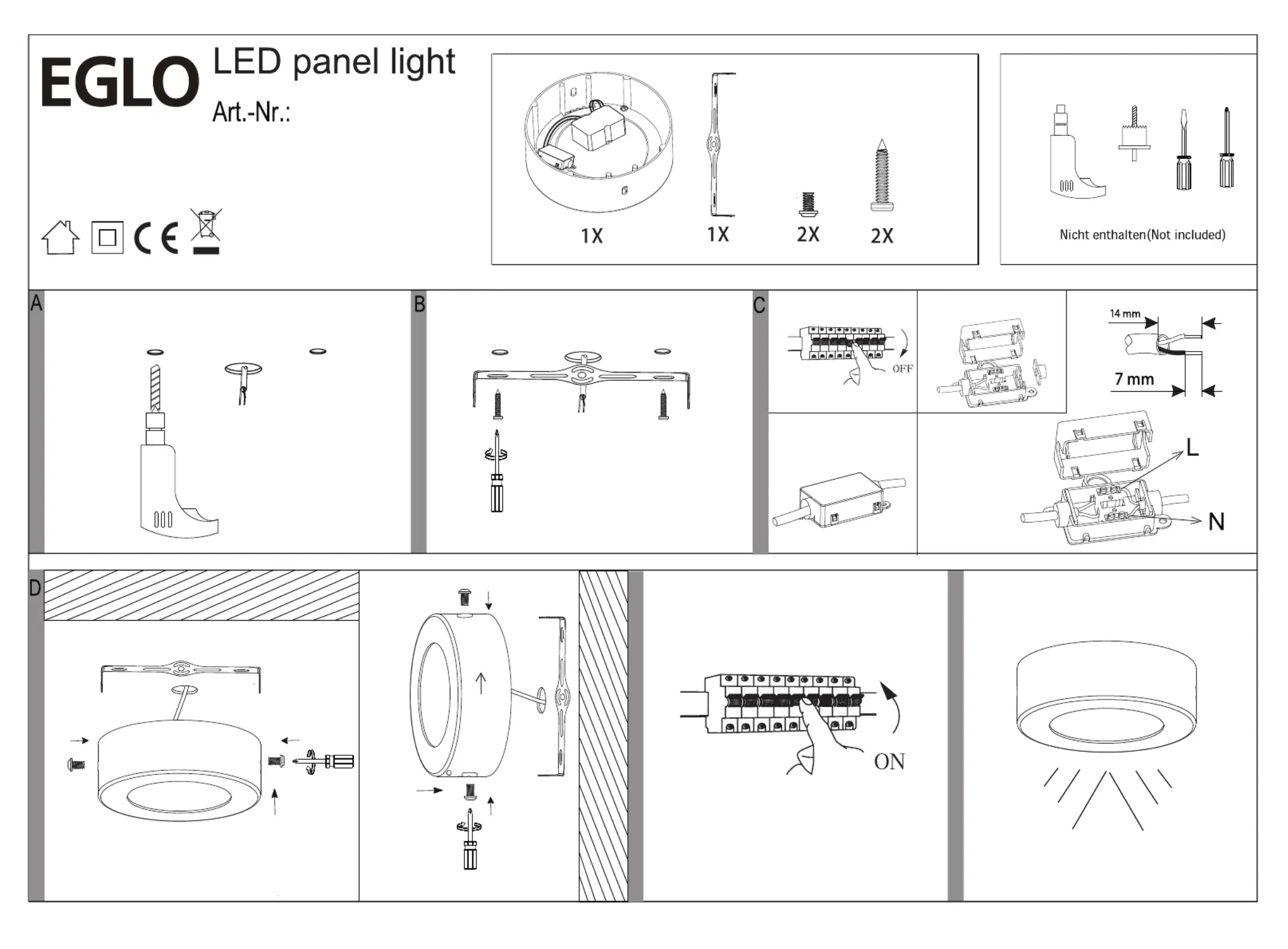 EGLO LED panel light
Art.-Nr.:

CE

1X
1X
2X
2X

Nicht enthalten(Not included)

A

B

C

OFF

14 mm

7 mm

L

N

D

ON