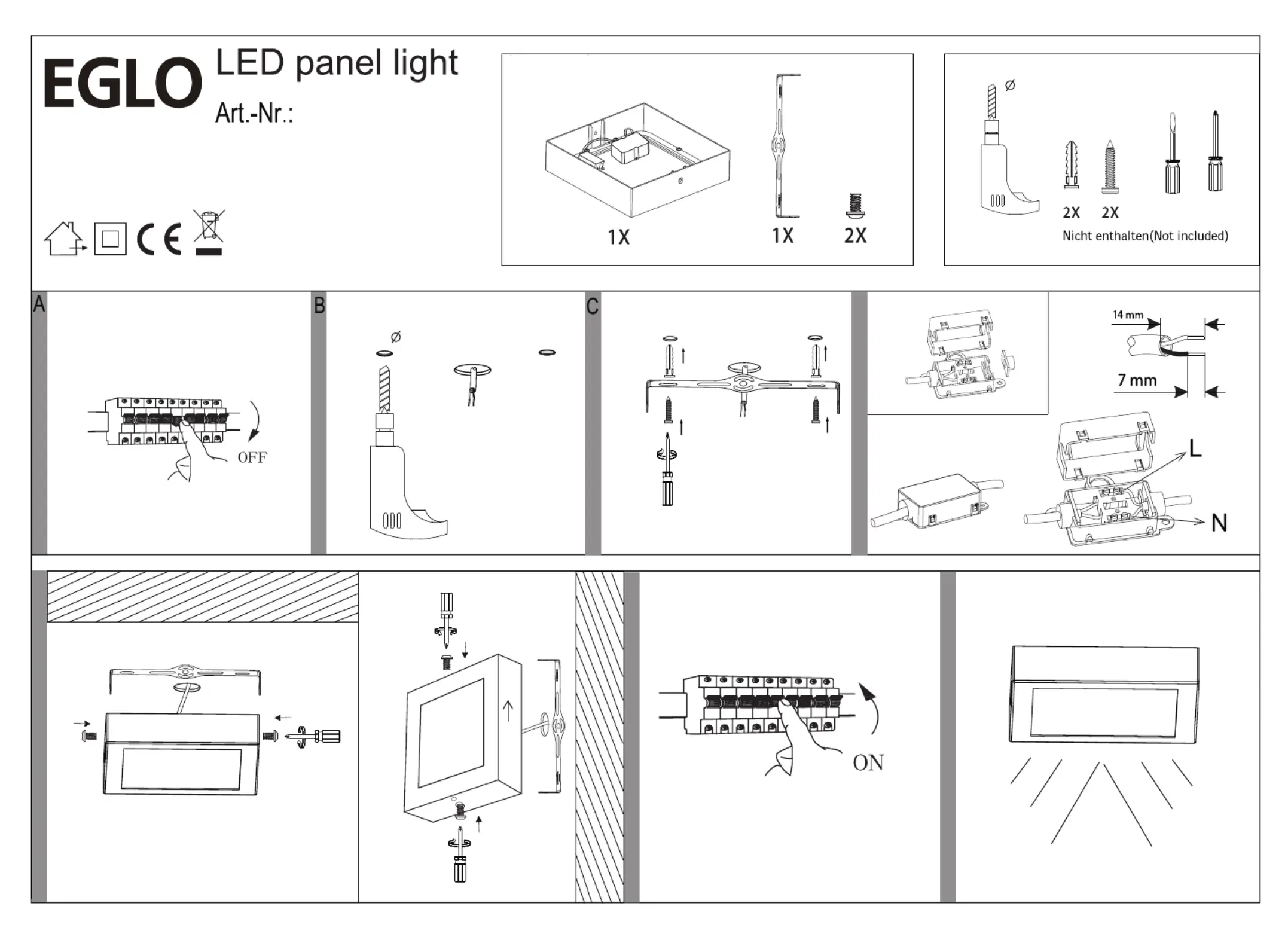 EGLO LED panel light
Art.-Nr.:

CE

1X
1X
2X

Ø
2X
2X
Nicht enthalten(Not included)

A
OFF

B
Ø

C

14 mm
7 mm
L
N

ON