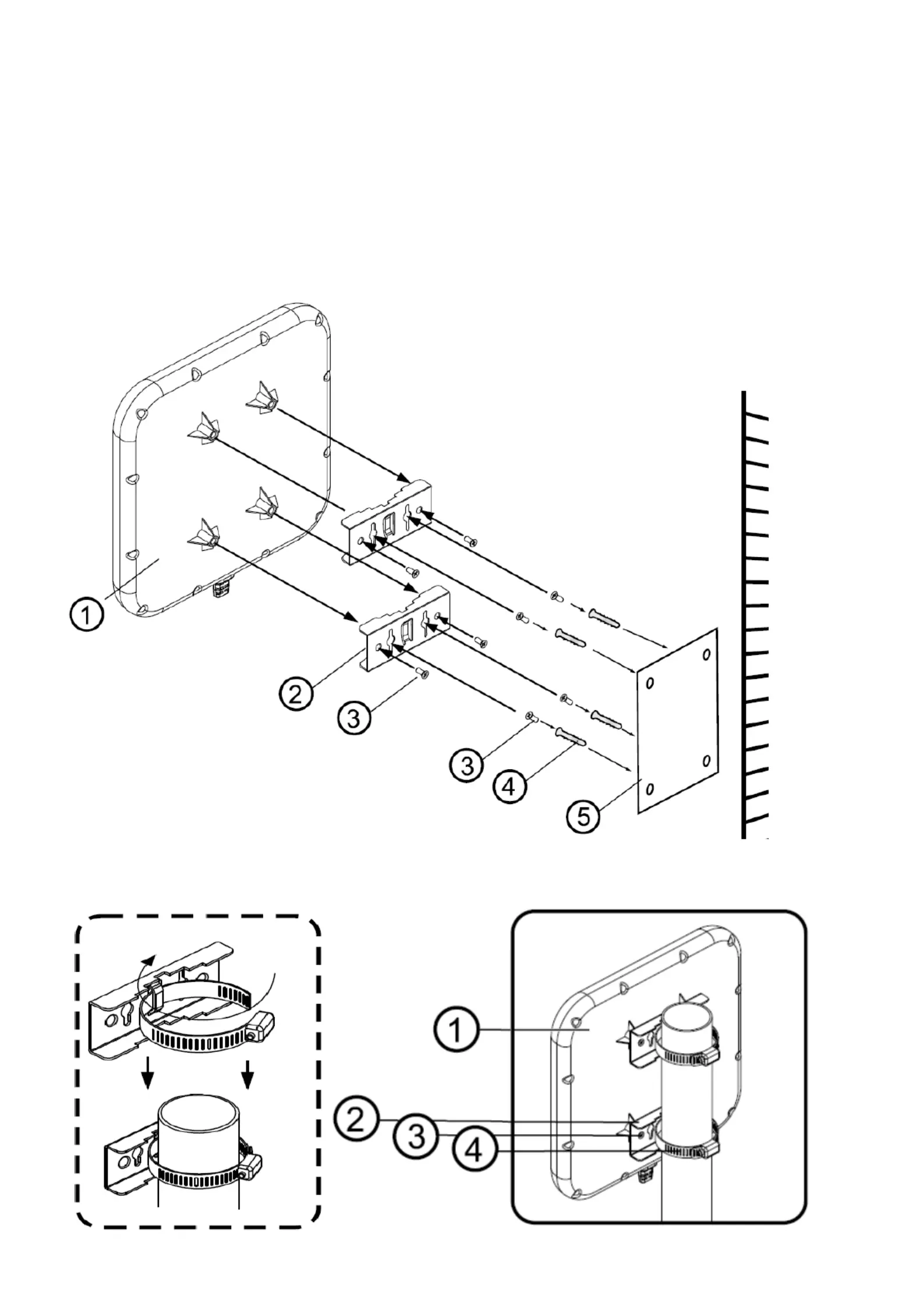 1
2
3
3
4
5

1
2
3
4