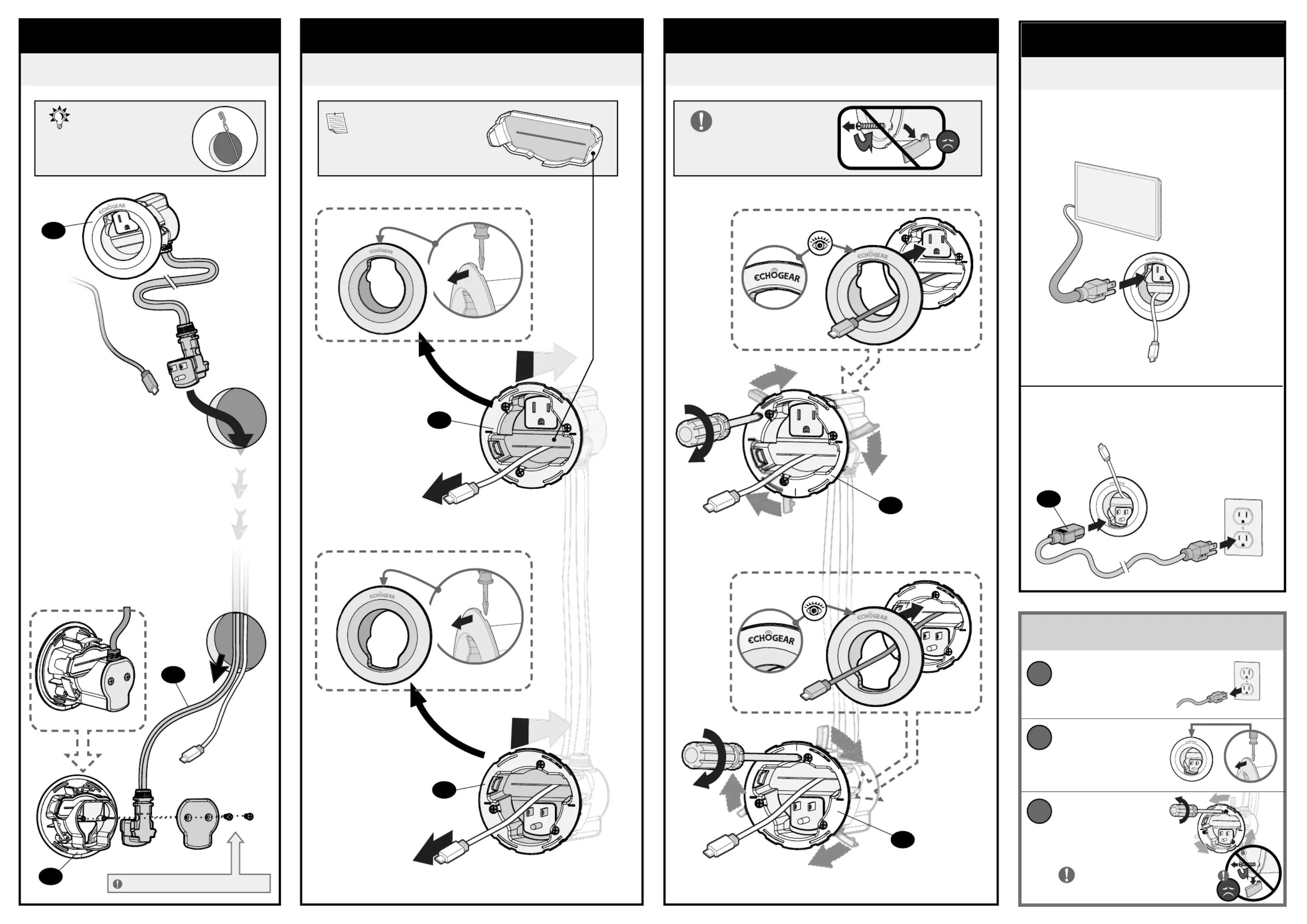 ECHOGEAR

ECHOGEAR

ECHOGEAR

ECHOGEAR

ECHOGEAR

ECHOGEAR

ECHOGEAR

ECHOGEAR