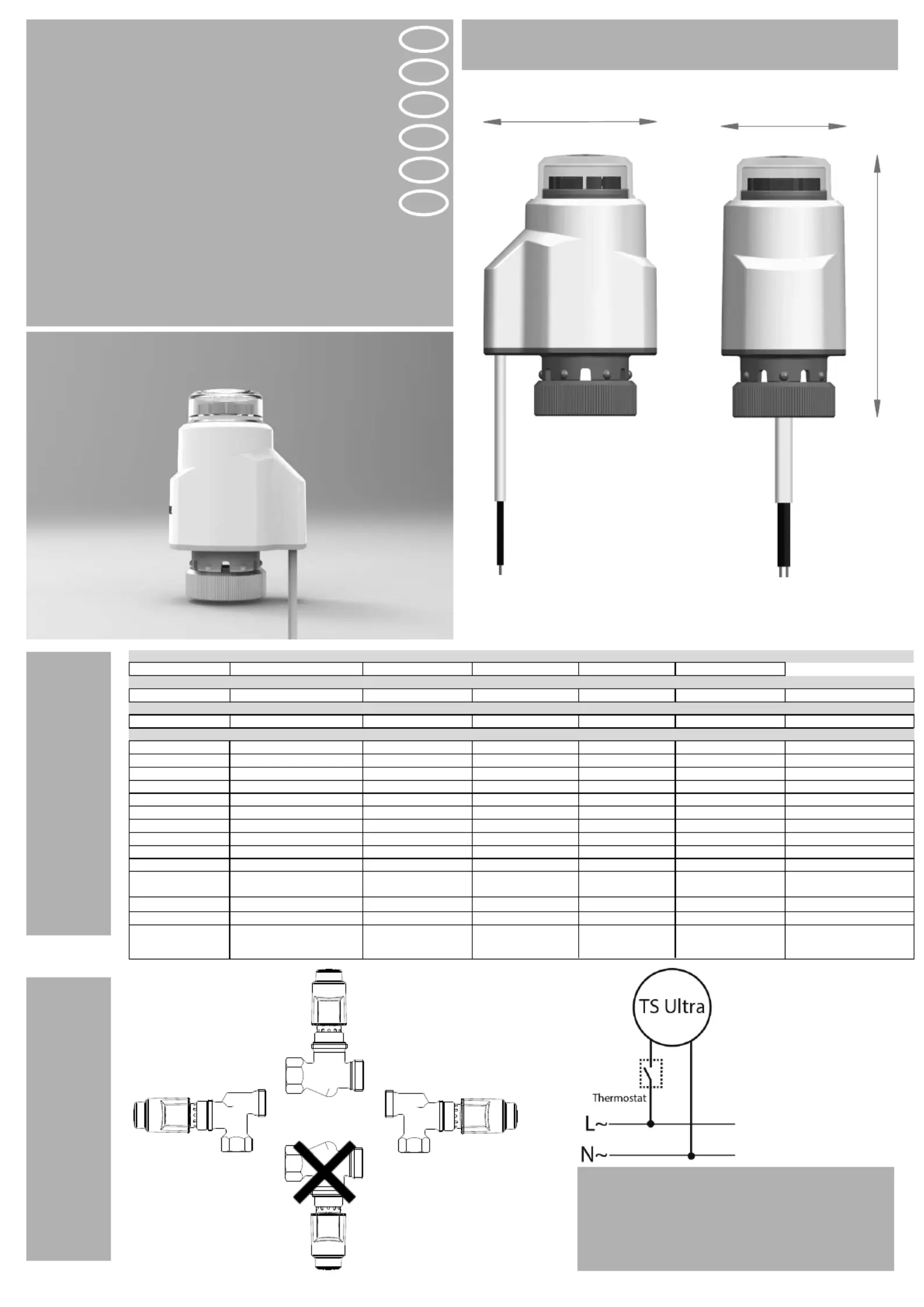 TS Ultra

Thermostat

L~

N~