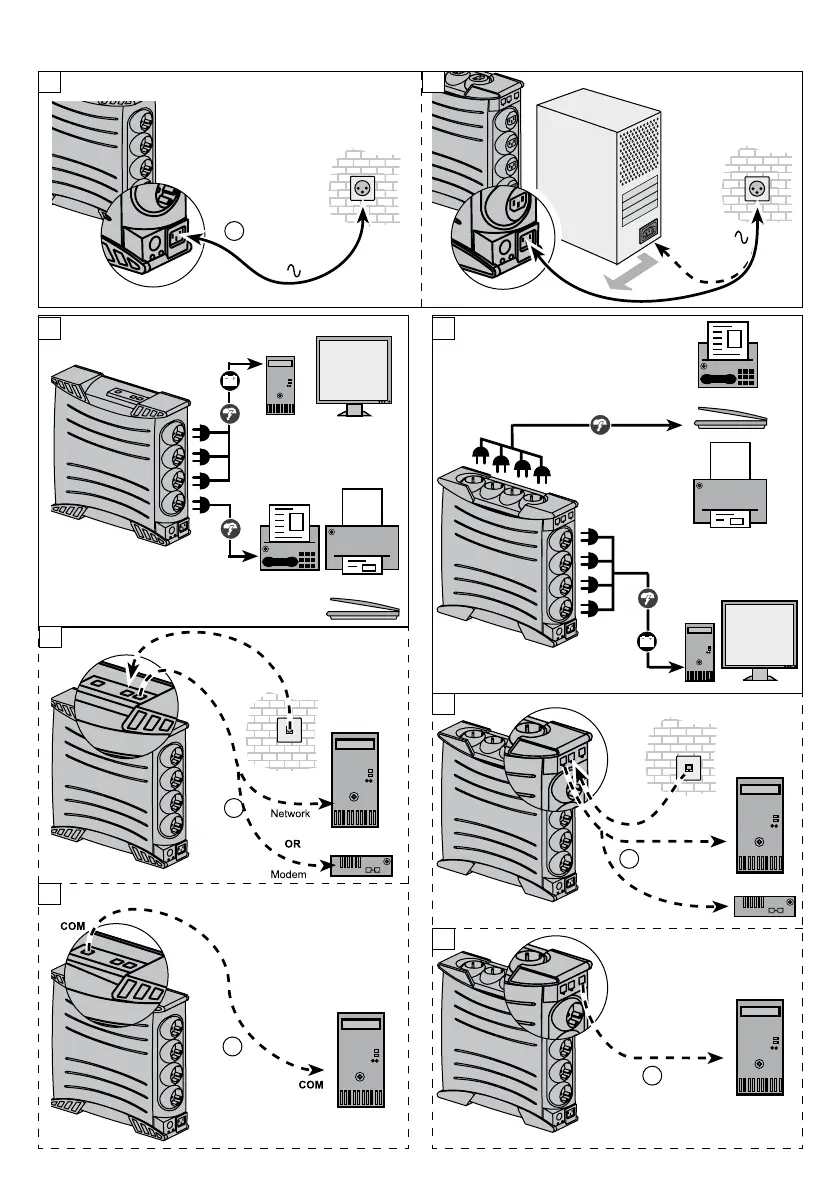 Network
OR
Modem
COM
COM