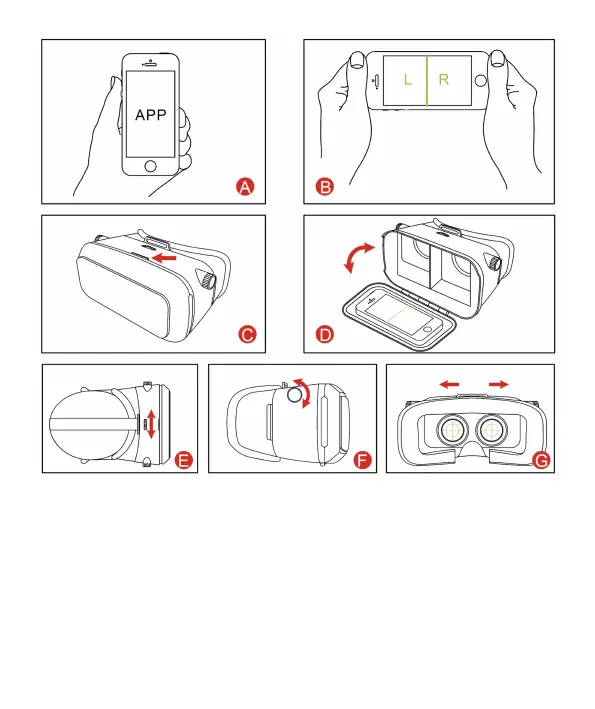 APP

A

L R

B

C

D

E

F

G